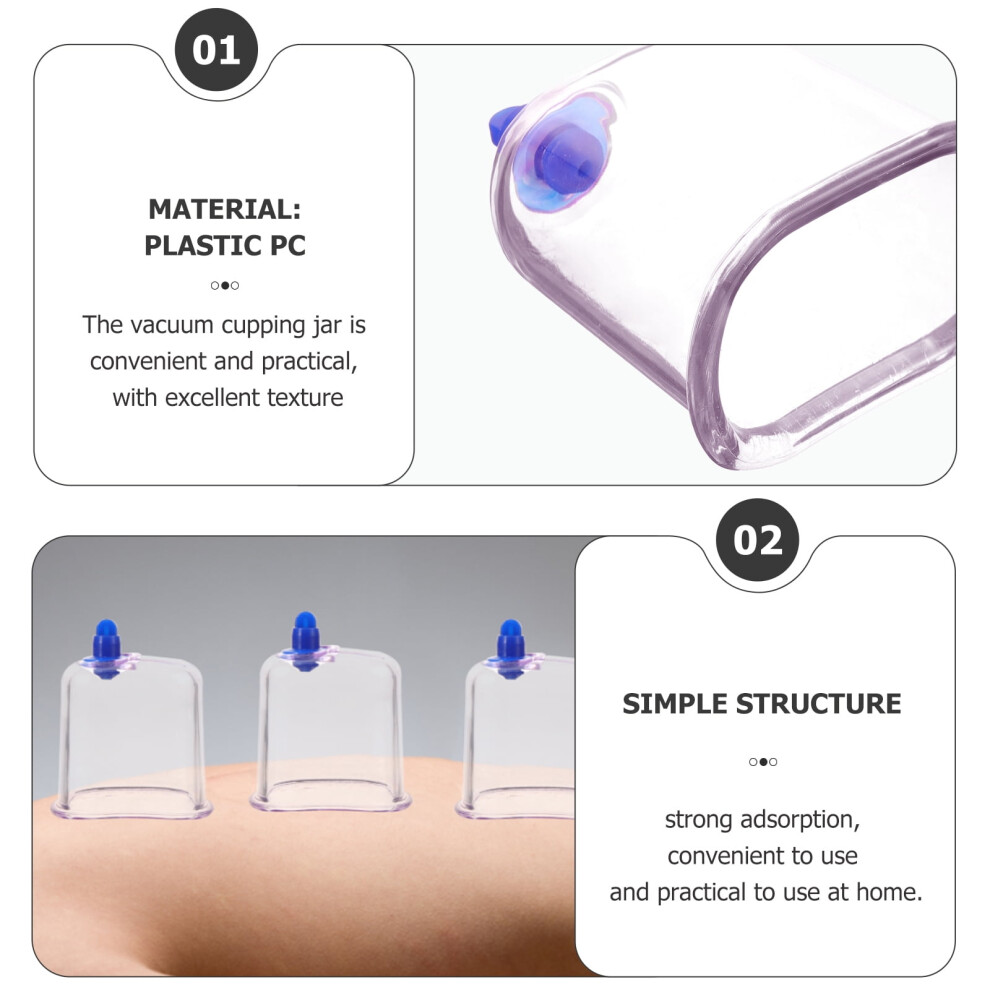 01

MATERIAL:
PLASTIC PC

The vacuum cupping jar is convenient and practical, with excellent texture

02

SIMPLE STRUCTURE

strong adsorption, convenient to use and practical to use at home.