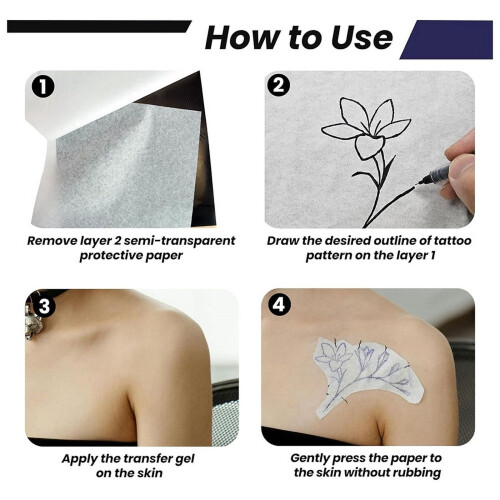 How to Use

1

Remove layer 2 semi-transparent protective paper

2

Draw the desired outline of tattoo pattern on the layer 1

3

Apply the transfer gel on the skin

4

Gently press the paper to the skin without rubbing