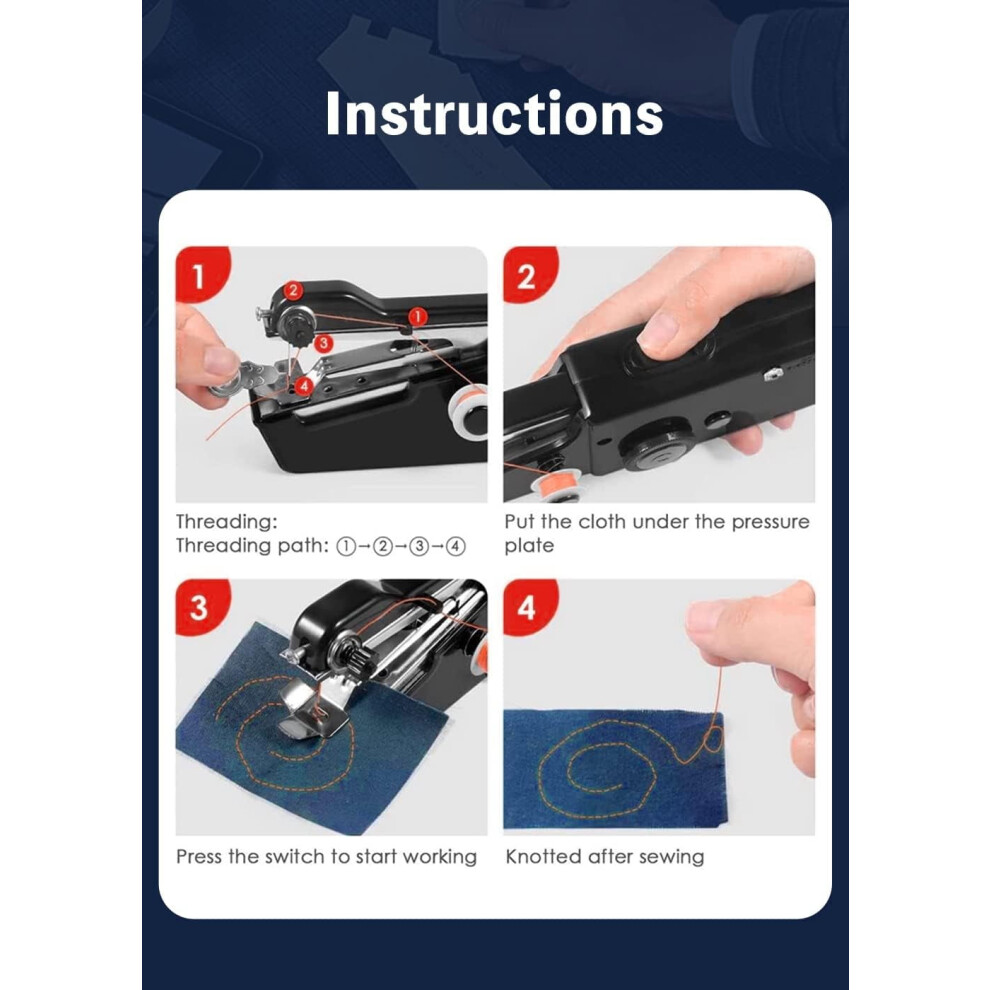 Instructions

1

2

1

3

4

Threading:
Threading path: ①→②→③→④

2

Put the cloth under the pressure plate

3

Press the switch to start working

4

Knotted after sewing