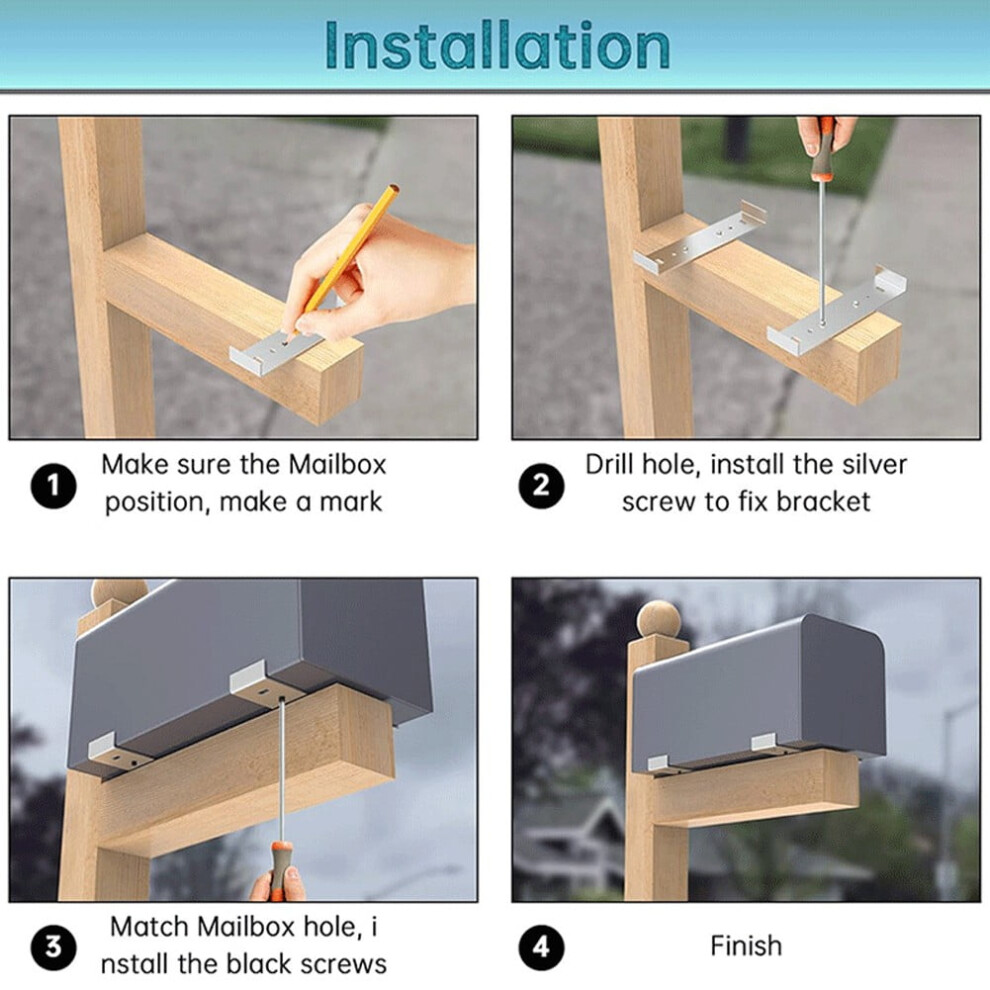 Installation

1 Make sure the Mailbox position, make a mark

2 Drill hole, install the silver screw to fix bracket

3 Match Mailbox hole, i nstall the black screws

4 Finish