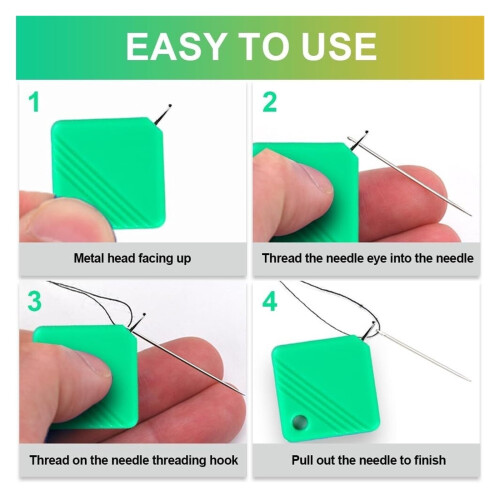 EASY TO USE

1

Metal head facing up

2

Thread the needle eye into the needle

3

Thread on the needle threading hook

4

Pull out the needle to finish