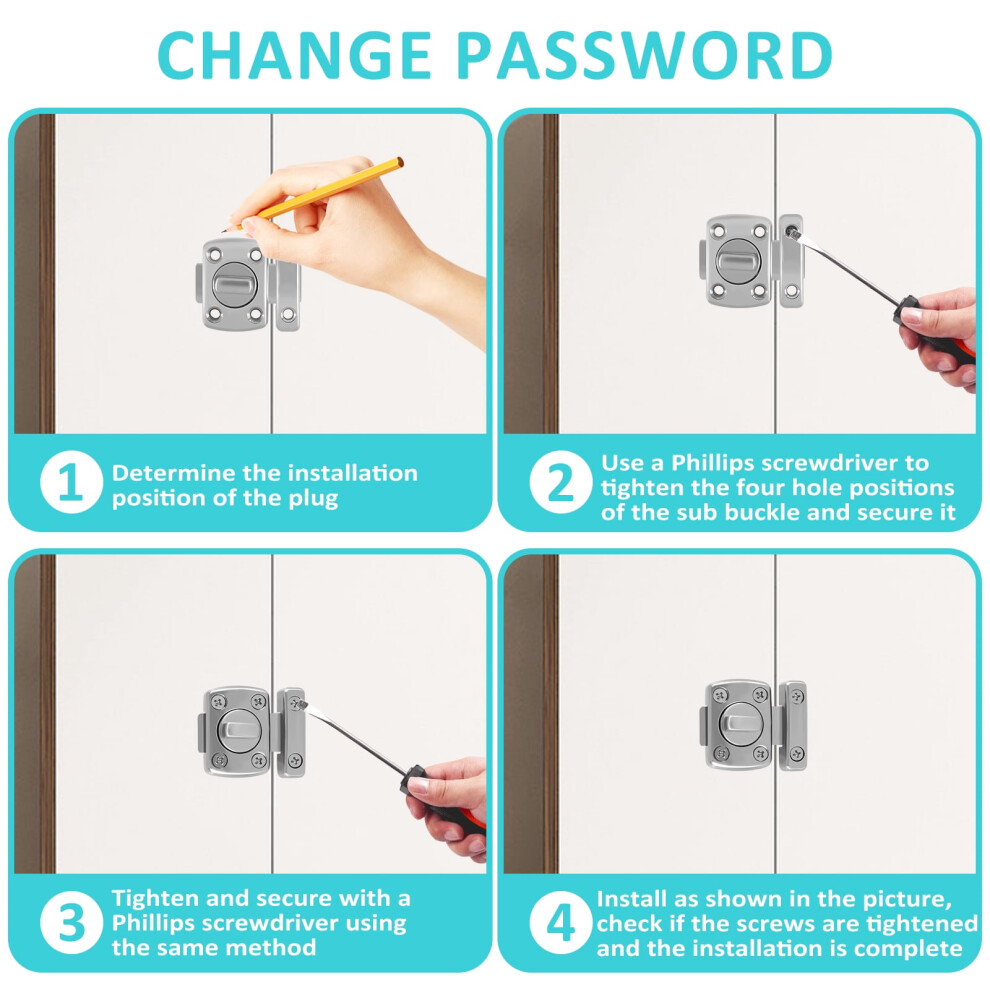 CHANGE PASSWORD

1 Determine the installation position of the plug

2 Use a Phillips screwdriver to tighten the four hole positions of the sub buckle and secure it

3 Tighten and secure with a Phillips screwdriver using the same method

4 Install as shown in the picture, check if the screws are tightened and the installation is complete