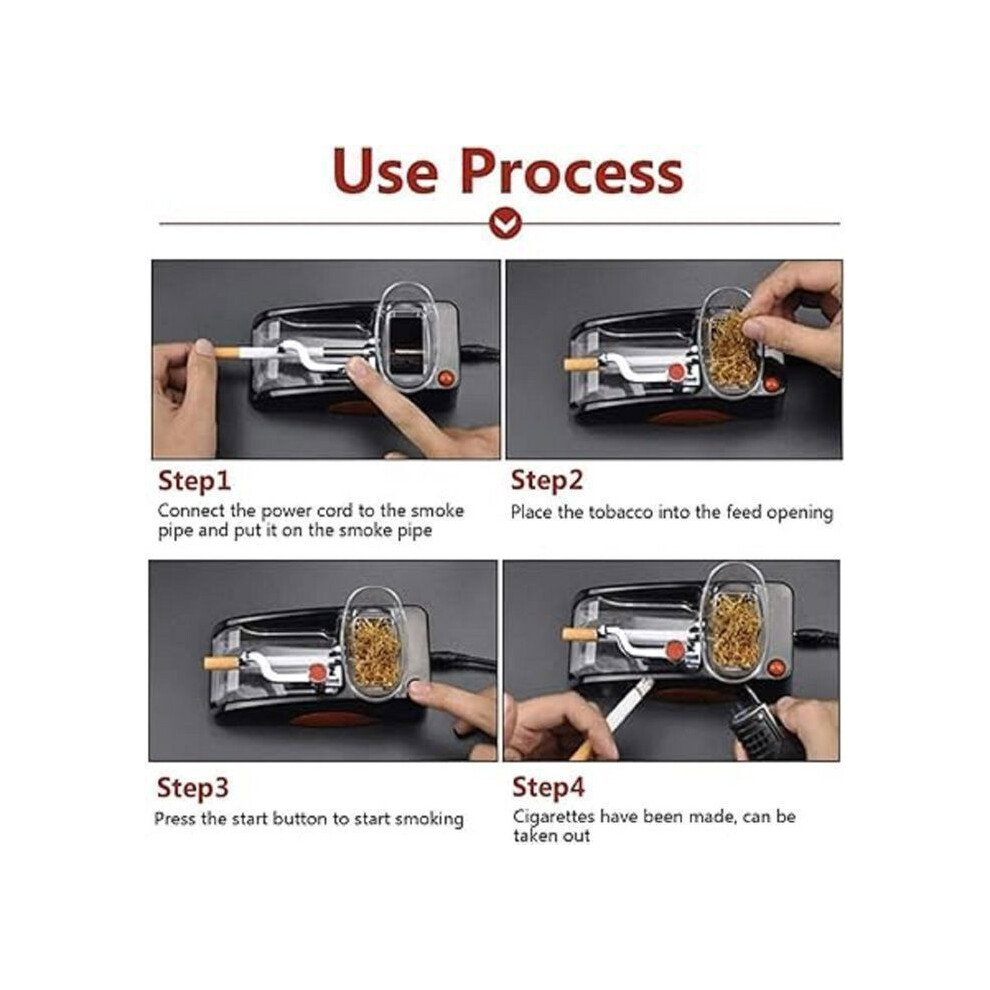 Use Process

Step1
Connect the power cord to the smoke pipe and put it on the smoke pipe

Step2
Place the tobacco into the feed opening

Step3
Press the start button to start smoking

Step4
Cigarettes have been made, can be taken out