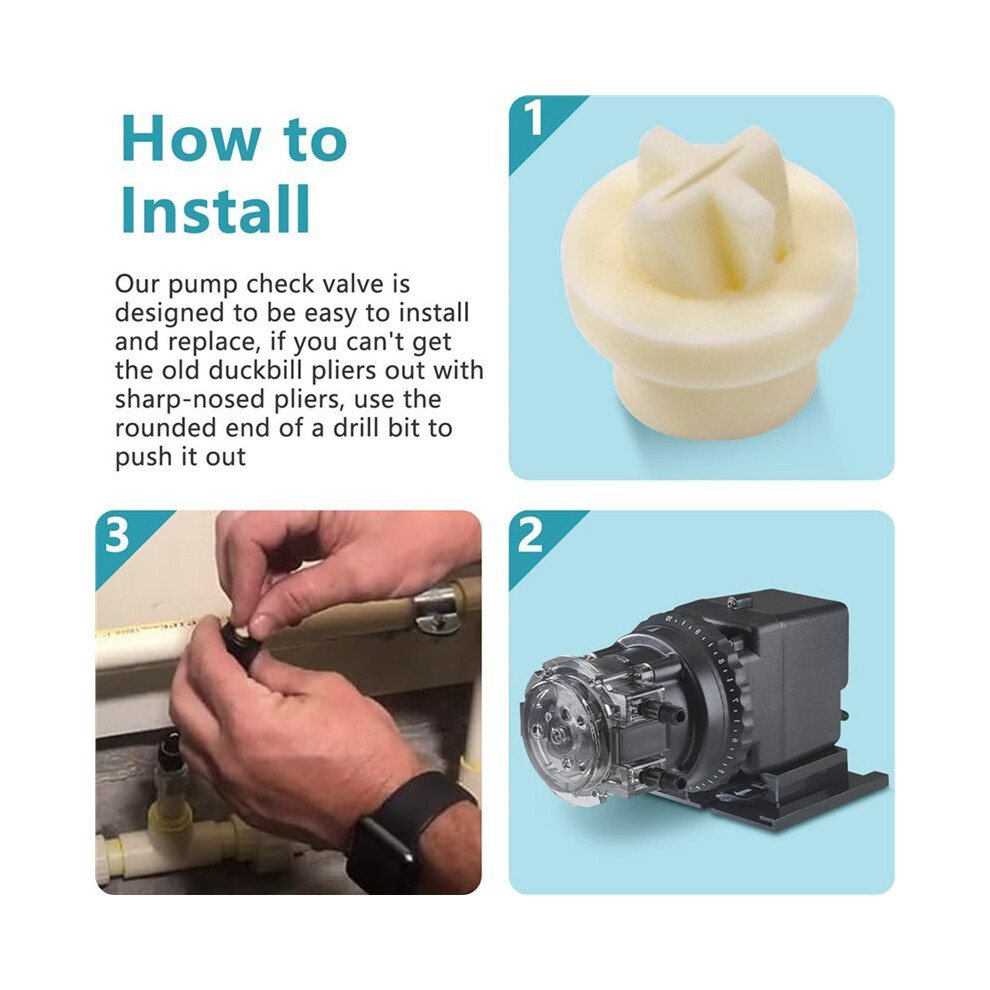 How to Install

Our pump check valve is designed to be easy to install and replace, if you can't get the old duckbill pliers out with sharp-nosed pliers, use the rounded end of a drill bit to push it out

1

3

2