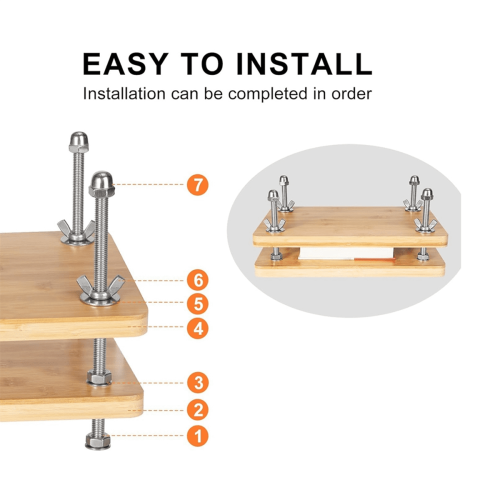 EASY TO INSTALL
Installation can be completed in order

7
6
5
4
3
2
1