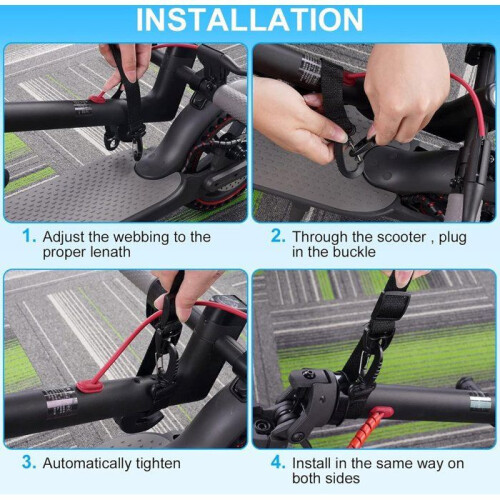 INSTALLATION

1. Adjust the webbing to the proper lenath

2. Through the scooter , plug in the buckle

3. Automatically tighten

4. Install in the same way on both sides