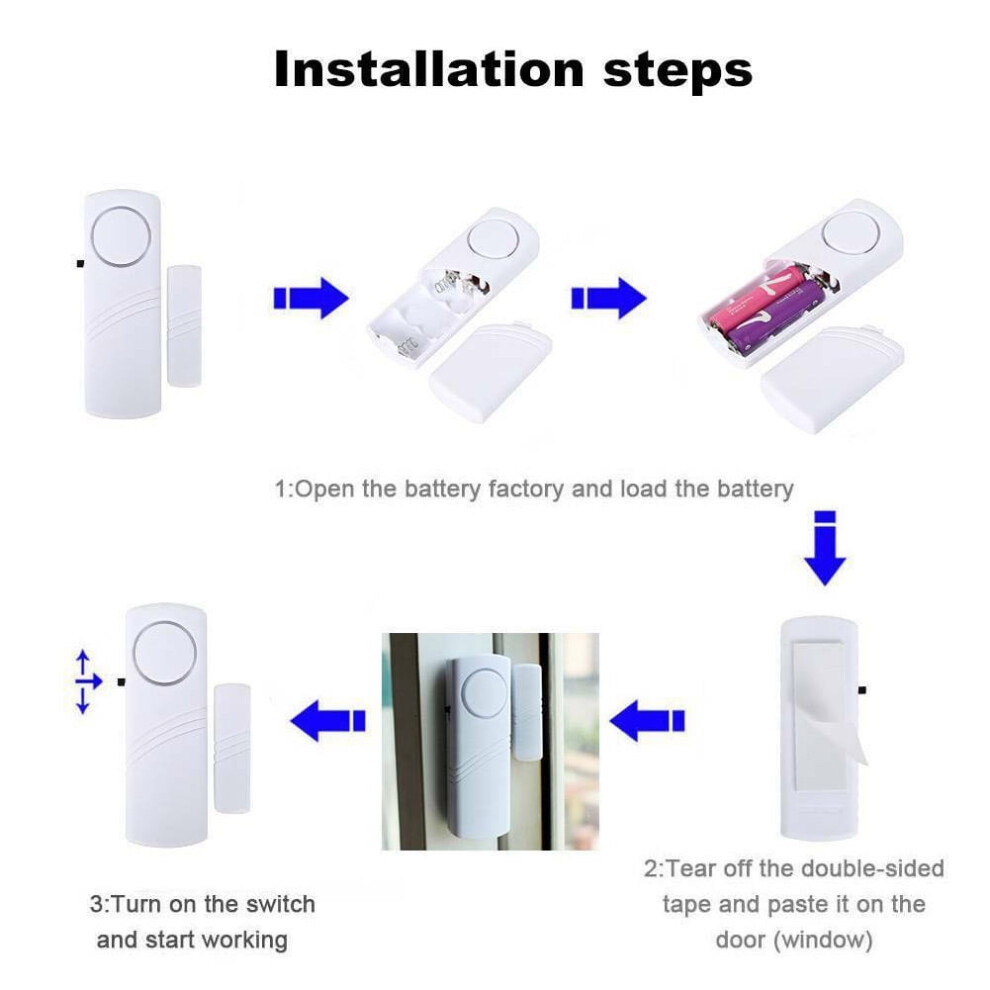 Installation steps

1:Open the battery factory and load the battery

2:Tear off the double-sided tape and paste it on the door (window)

3:Turn on the switch and start working