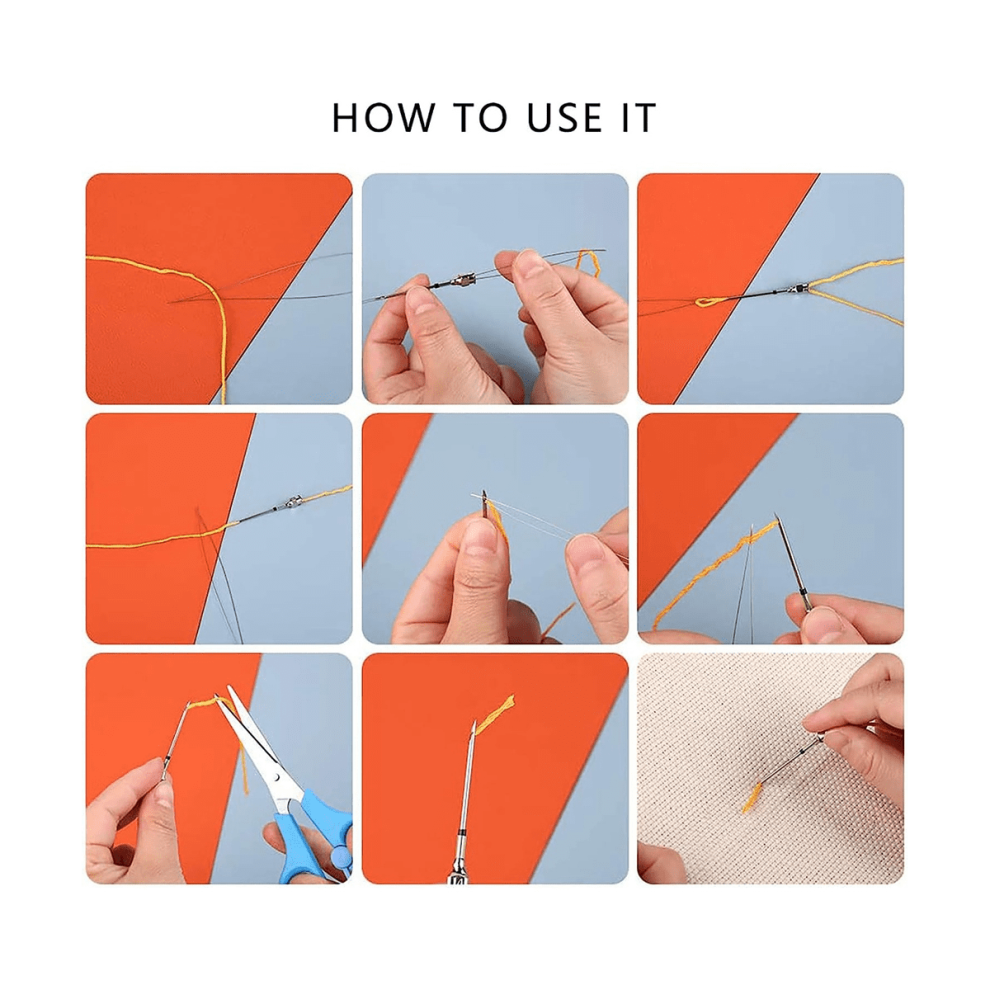 HOW TO USE IT