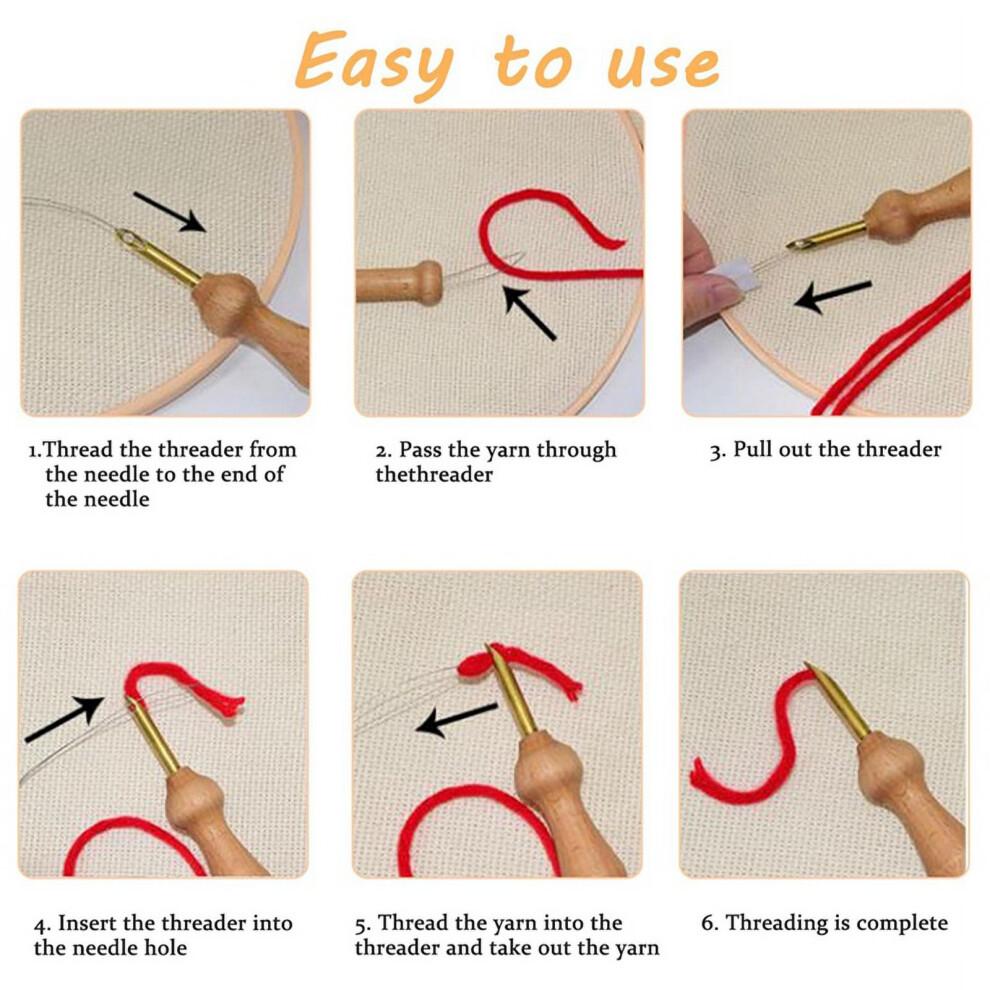 Easy to use

1.Thread the threader from the needle to the end of the needle

2. Pass the yarn through thethreader

3. Pull out the threader

4. Insert the threader into the needle hole

5. Thread the yarn into the threader and take out the yarn

6. Threading is complete