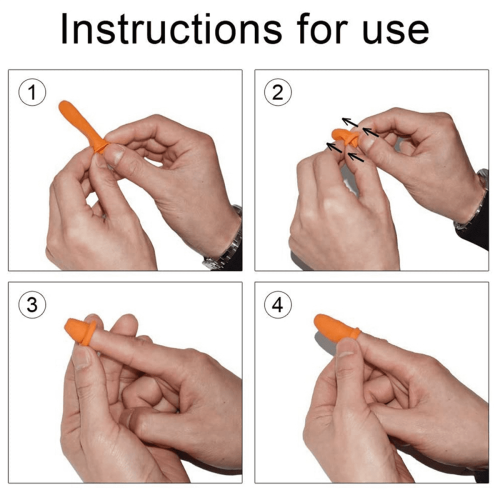 Instructions for use

1

2

3

4