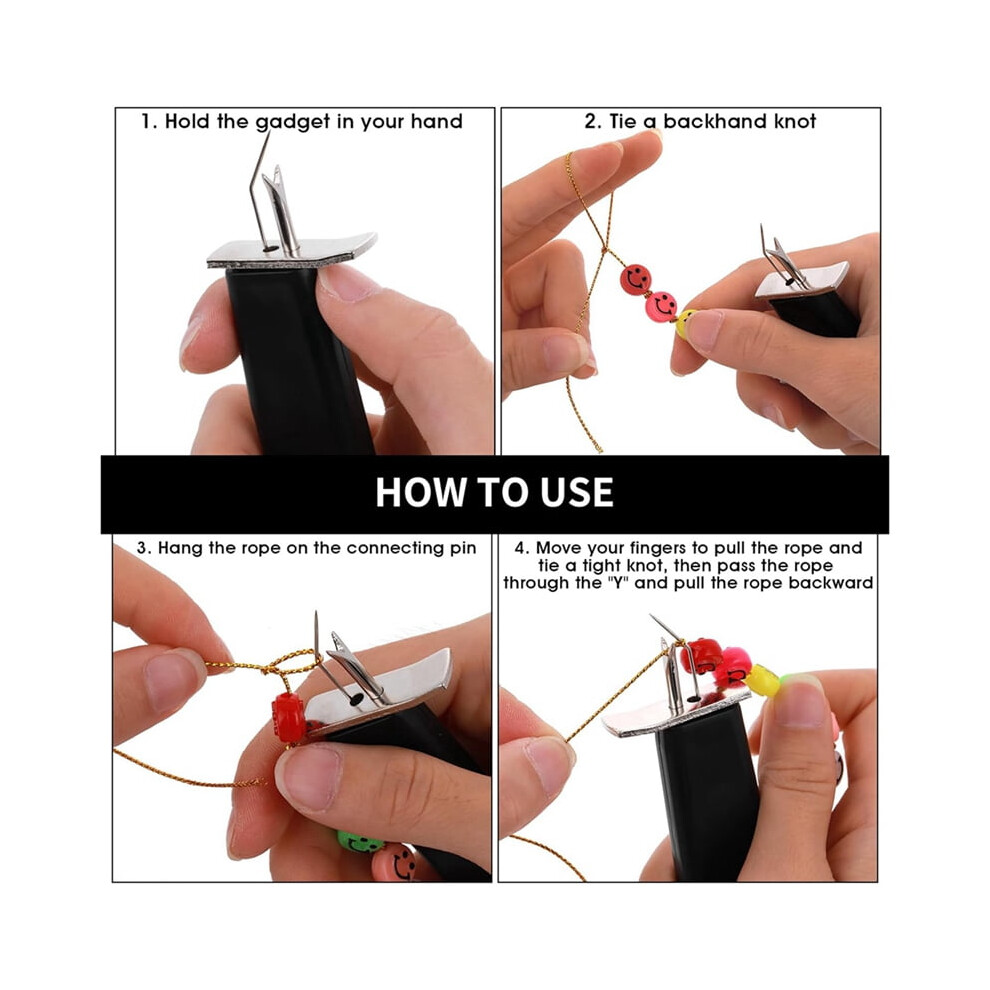 1. Hold the gadget in your hand

2. Tie a backhand knot

HOW TO USE

3. Hang the rope on the connecting pin

4. Move your fingers to pull the rope and tie a tight knot, then pass the rope through the "Y" and pull the rope backward