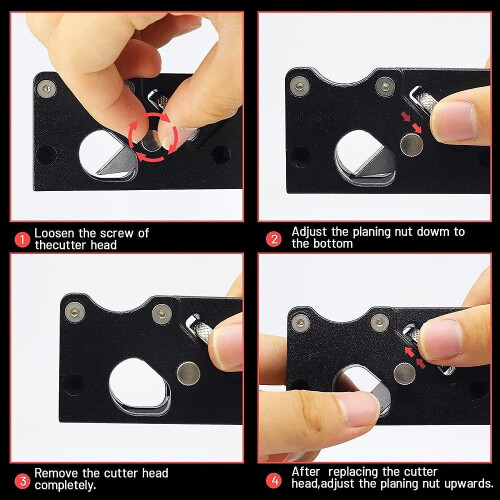 1 Loosen the screw of thecutter head

2 Adjust the planing nut dowm to the bottom

3 Remove the cutter head completely.

4 After replacing the cutter head,adjust the planing nut upwards.