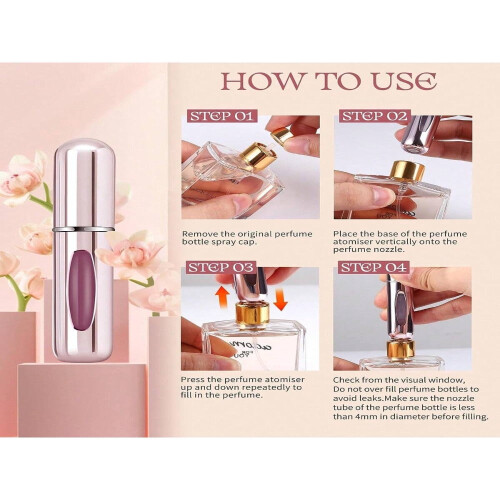 HOW TO USE

STEP 01

Remove the original perfume bottle spray cap.

STEP 02

Place the base of the perfume atomiser vertically onto the perfume nozzle.

STEP 03

Press the perfume atomiser up and down repeatedly to fill in the perfume.

STEP 04

Check from the visual window, Do not over fill perfume bottles to avoid leaks.Make sure the nozzle tube of the perfume bottle is less than 4mm in diameter before filling.