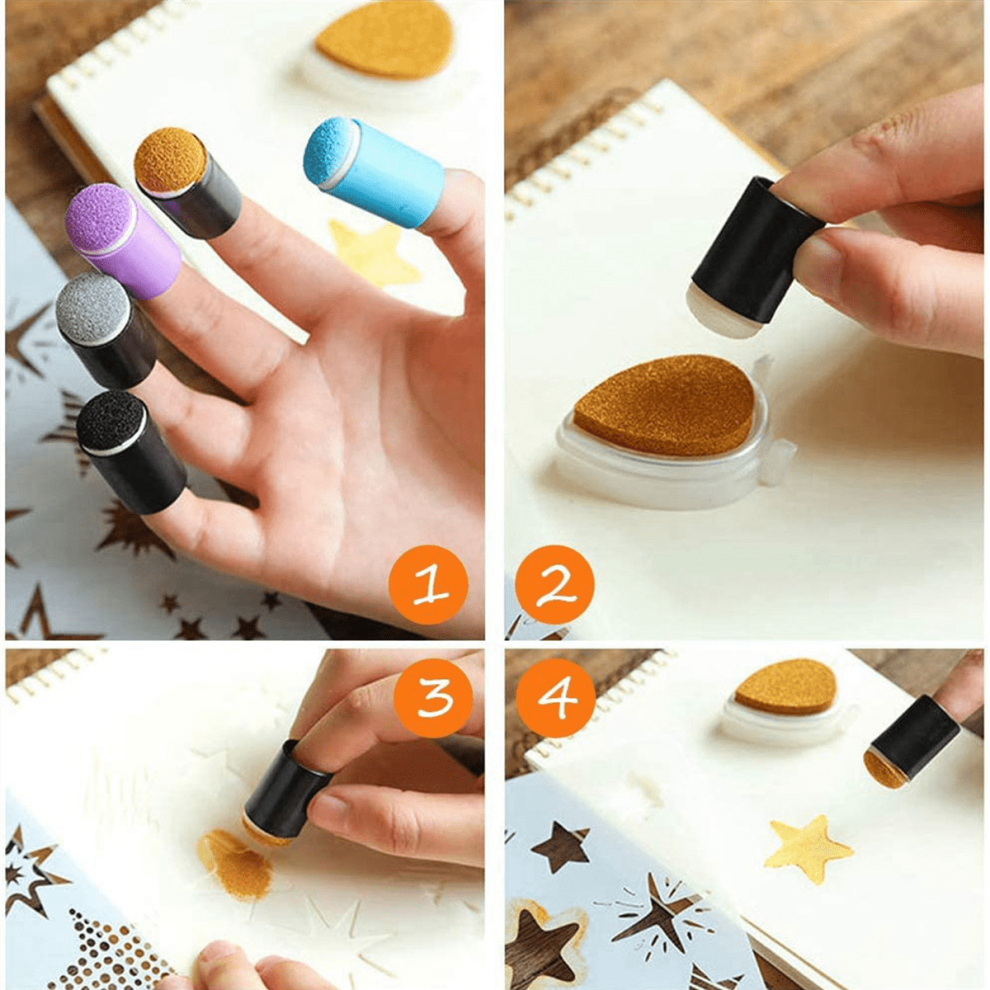 1

2

3

4