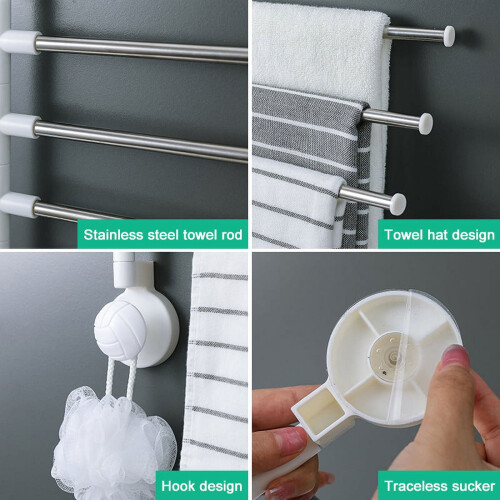 Stainless steel towel rod

Towel hat design

Hook design

Traceless sucker