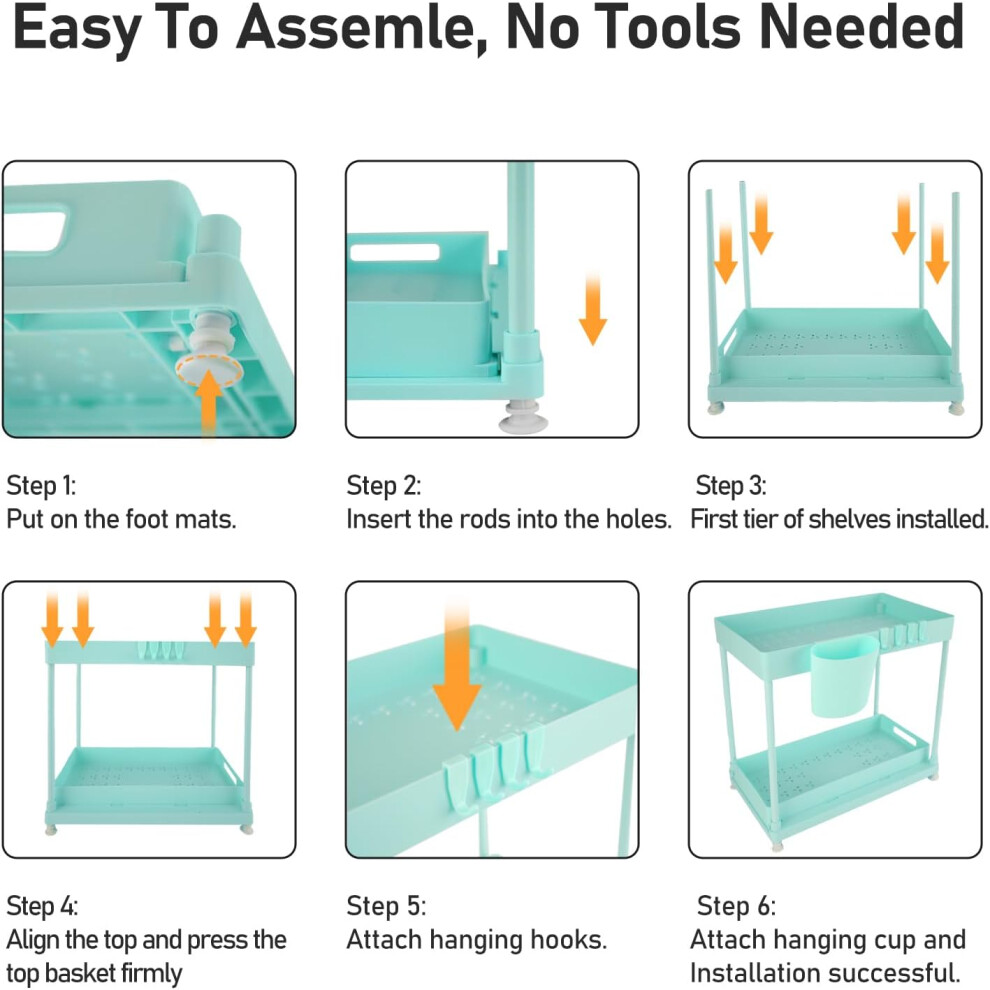 Easy To Assemle, No Tools Needed

Step 1:
Put on the foot mats.

Step 2:
Insert the rods into the holes.

Step 3:
First tier of shelves installed.

Step 4:
Align the top and press the top basket firmly

Step 5:
Attach hanging hooks.

Step 6:
Attach hanging cup and Installation successful.