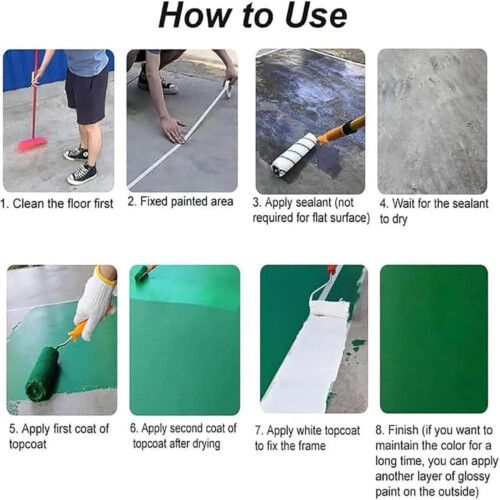 How to Use

1. Clean the floor first

2. Fixed painted area

3. Apply sealant (not required for flat surface)

4. Wait for the sealant to dry

5. Apply first coat of topcoat

6. Apply second coat of topcoat after drying

7. Apply white topcoat to fix the frame

8. Finish (if you want to maintain the color for a long time, you can apply another layer of glossy paint on the outside)