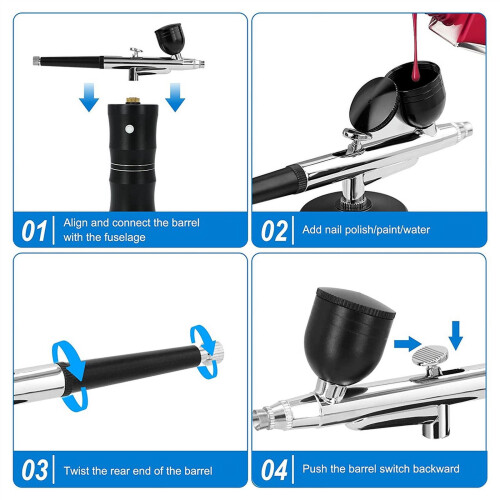 01 Align and connect the barrel with the fuselage

02 Add nail polish/paint/water

03 Twist the rear end of the barrel

04 Push the barrel switch backward