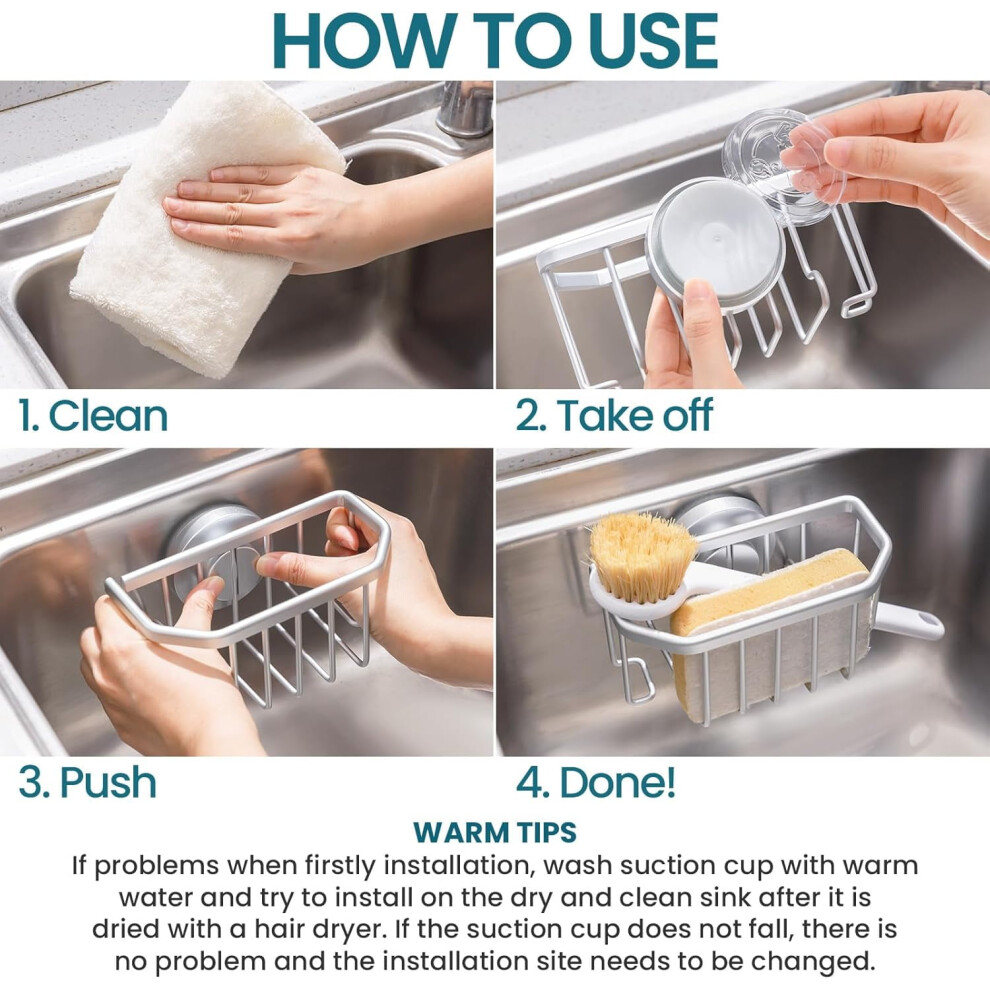 HOW TO USE

1. Clean

2. Take off

3. Push

4. Done!

WARM TIPS

If problems when firstly installation, wash suction cup with warm water and try to install on the dry and clean sink after it is dried with a hair dryer. If the suction cup does not fall, there is no problem and the installation site needs to be changed.