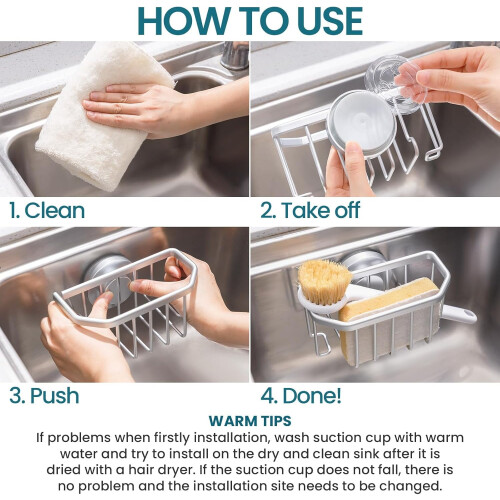 HOW TO USE

1. Clean

2. Take off

3. Push

4. Done!

WARM TIPS

If problems when firstly installation, wash suction cup with warm water and try to install on the dry and clean sink after it is dried with a hair dryer. If the suction cup does not fall, there is no problem and the installation site needs to be changed.