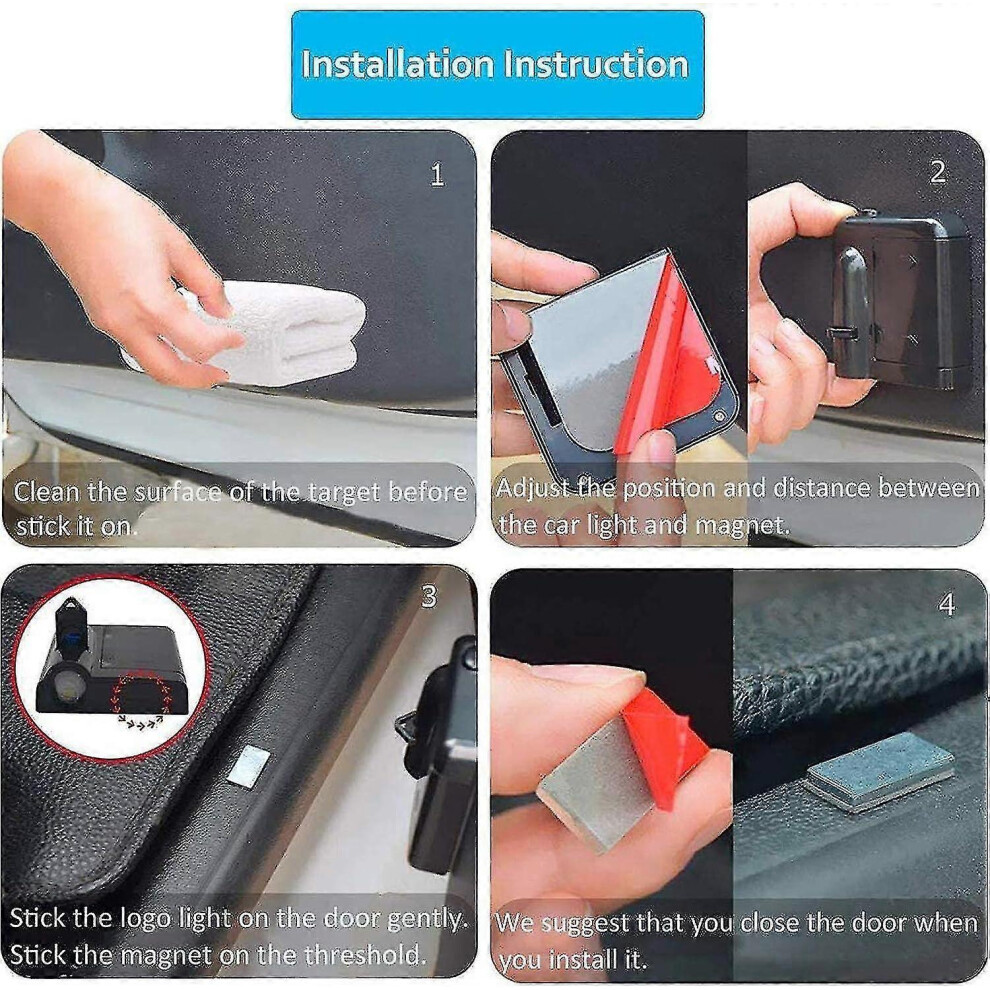 Installation Instruction

1

Clean the surface of the target before stick it on.

2

Adjust the position and distance between the car light and magnet.

3

Stick the logo light on the door gently. Stick the magnet on the threshold.

4

We suggest that you close the door when you install it.