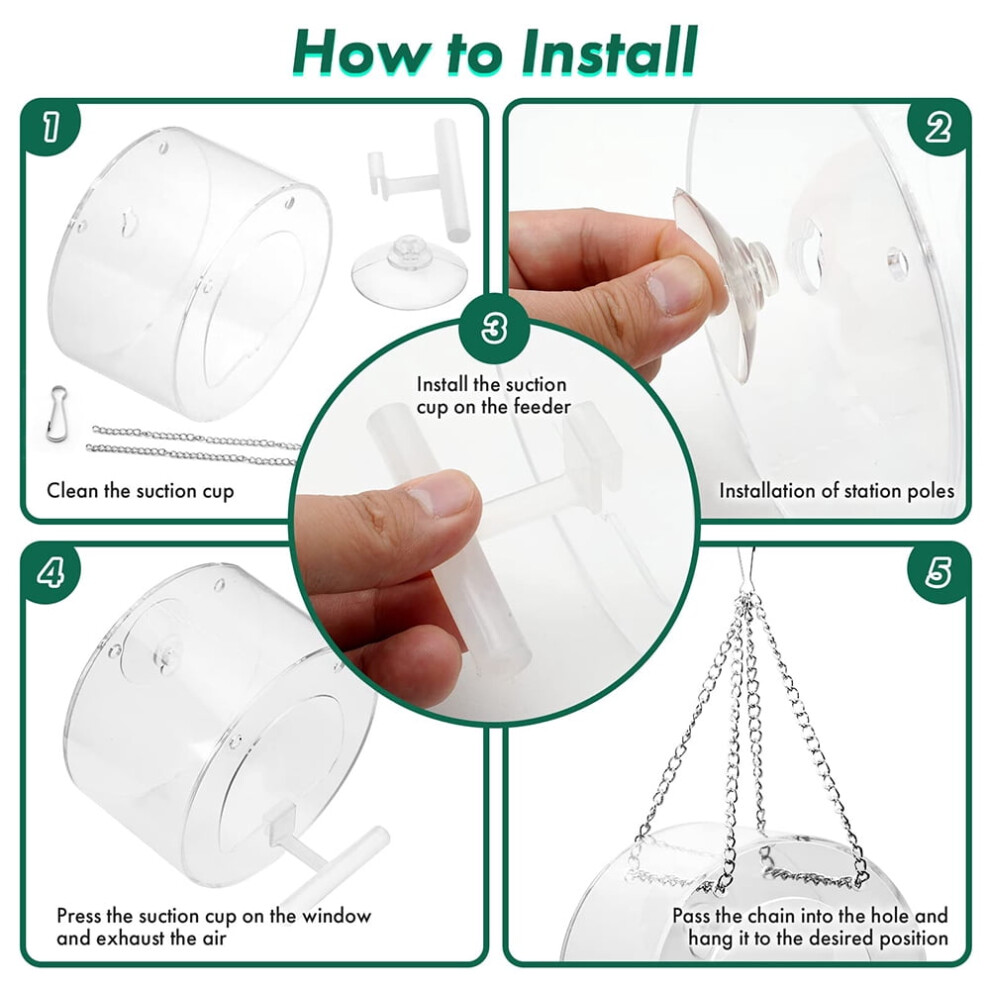 How to Install

1

Clean the suction cup

2

Installation of station poles

3

Install the suction cup on the feeder

4

Press the suction cup on the window and exhaust the air

5

Pass the chain into the hole and hang it to the desired position