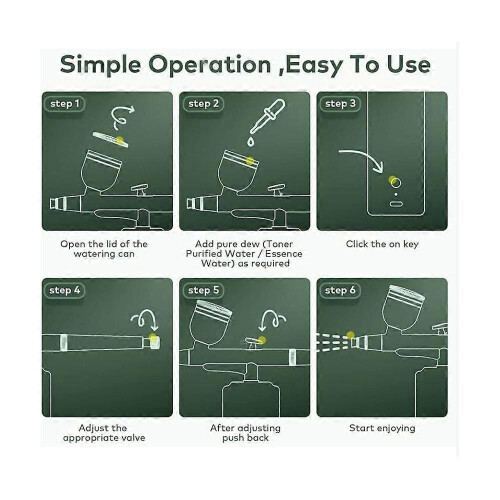 Simple Operation ,Easy To Use

step 1

Open the lid of the watering can

step 2

Add pure dew (Toner Purified Water / Essence Water) as required

step 3

Click the on key

step 4

Adjust the appropriate valve

step 5

After adjusting push back

step 6

Start enjoying