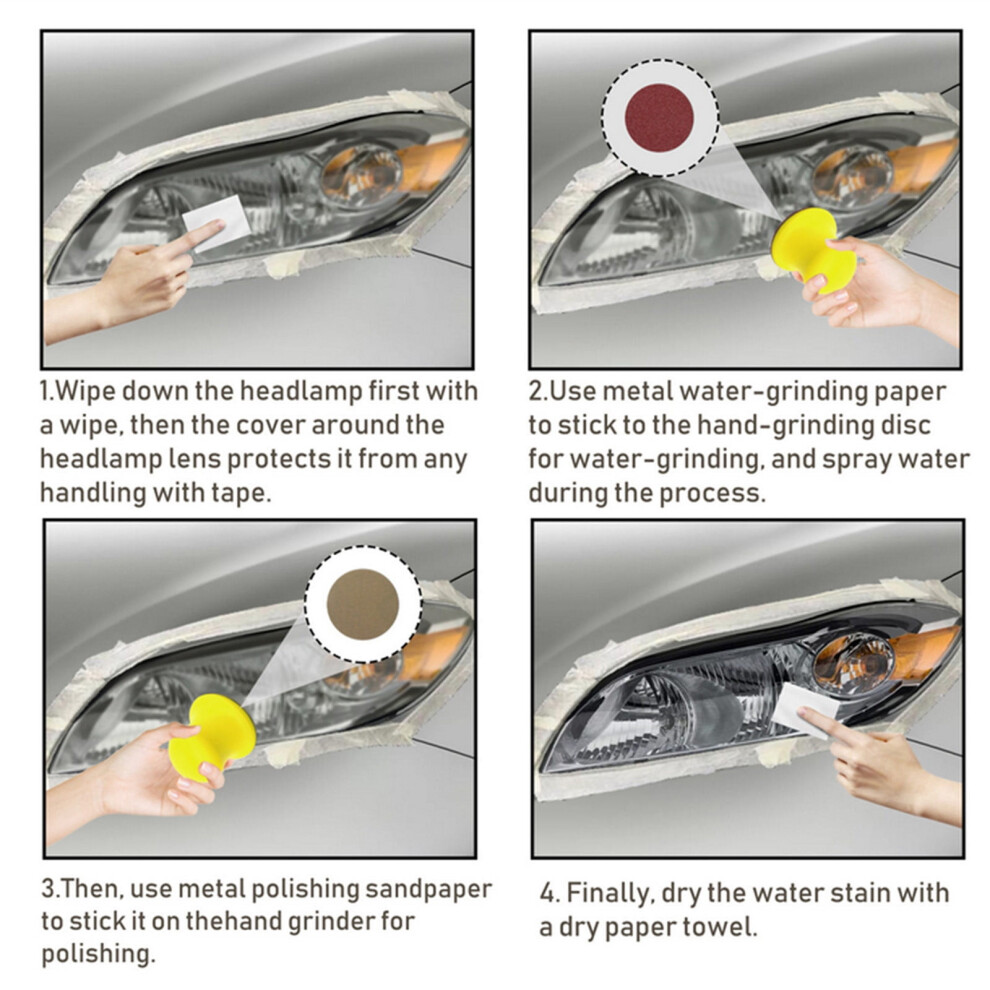 1.Wipe down the headlamp first with a wipe, then the cover around the headlamp lens protects it from any handling with tape.

2.Use metal water-grinding paper to stick to the hand-grinding disc for water-grinding, and spray water during the process.

3.Then, use metal polishing sandpaper to stick it on thehand grinder for polishing.

4. Finally, dry the water stain with a dry paper towel.