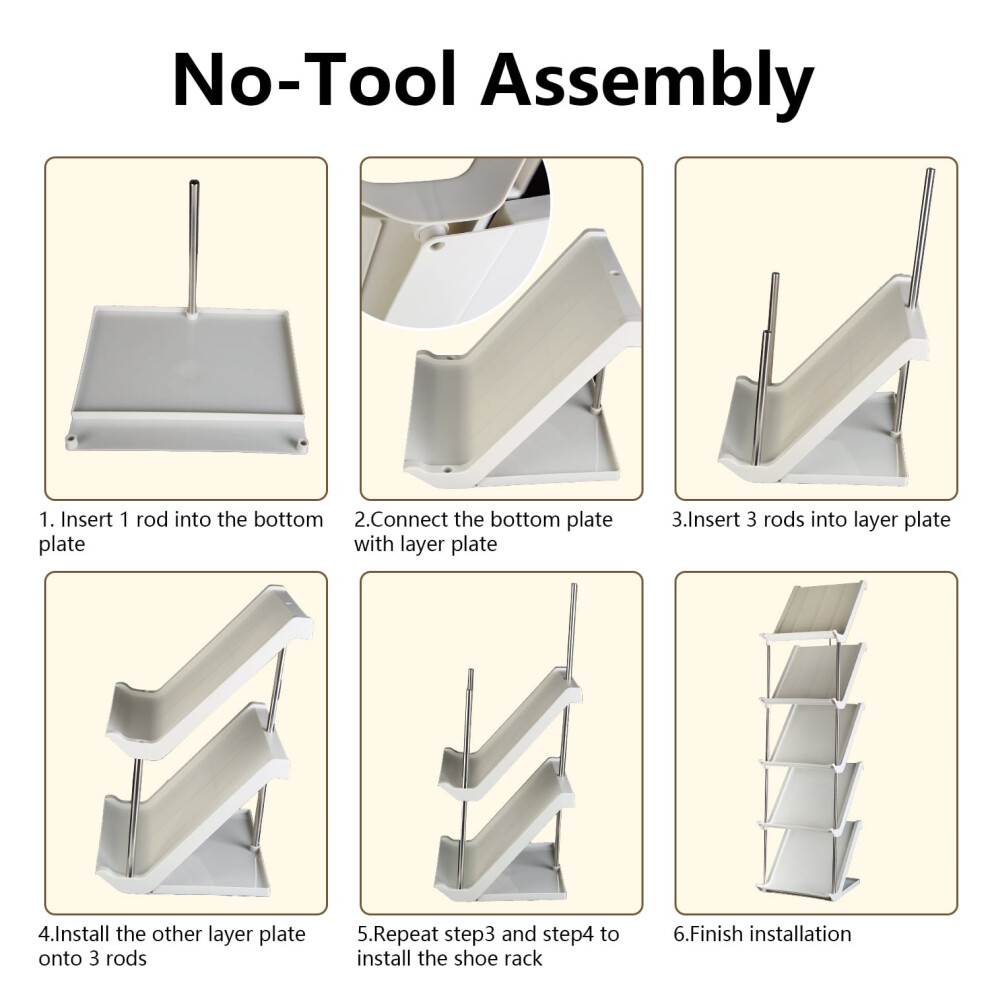 No-Tool Assembly

1. Insert 1 rod into the bottom plate

2.Connect the bottom plate with layer plate

3.Insert 3 rods into layer plate

4.Install the other layer plate onto 3 rods

5.Repeat step3 and step4 to install the shoe rack

6.Finish installation