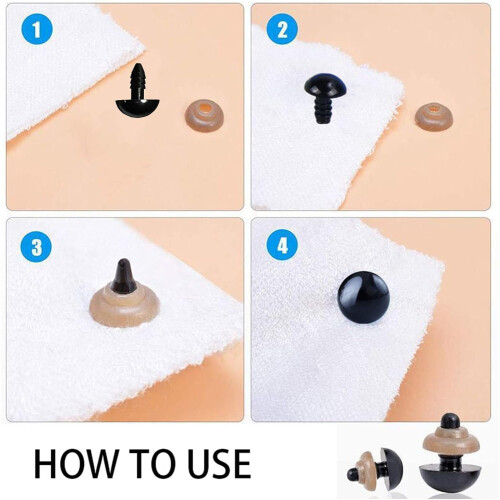 1

2

3

4

HOW TO USE