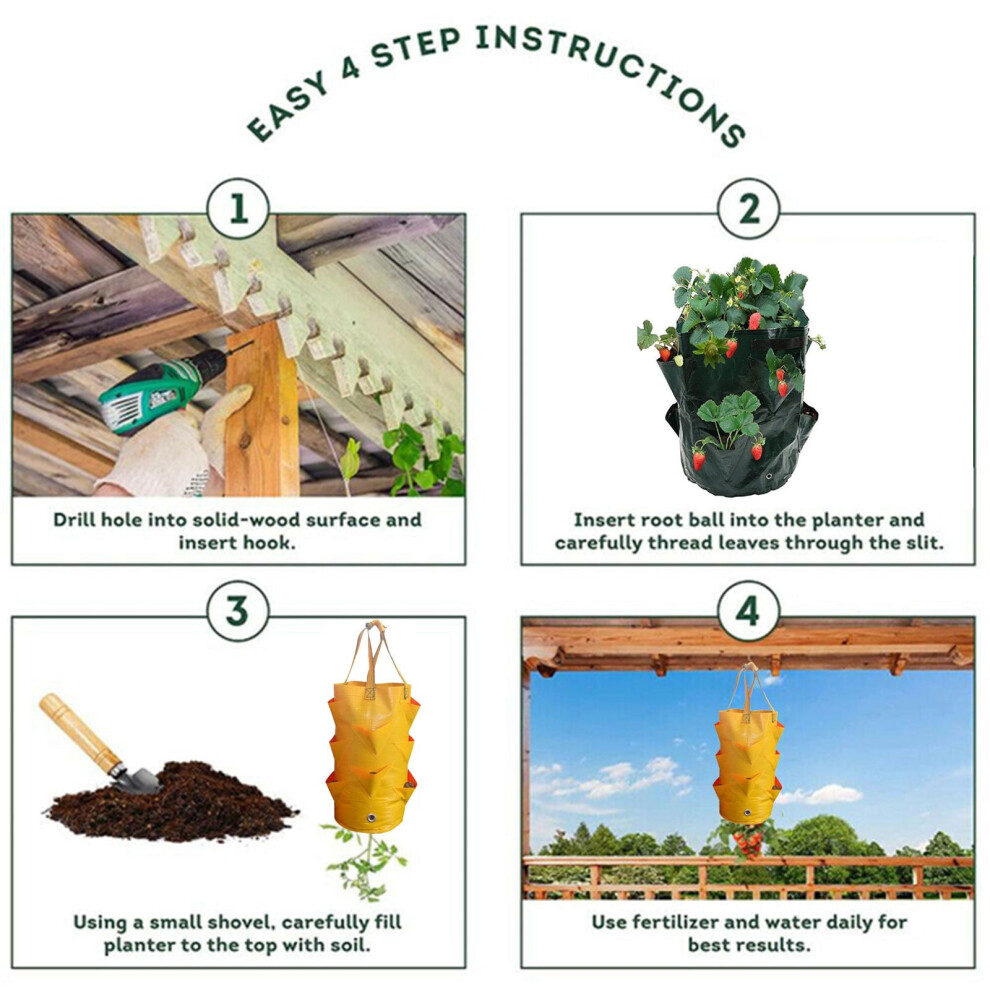 EASY 4 STEP INSTRUCTIONS

1

Drill hole into solid-wood surface and insert hook.

2

Insert root ball into the planter and carefully thread leaves through the slit.

3

Using a small shovel, carefully fill planter to the top with soil.

4

Use fertilizer and water daily for best results.