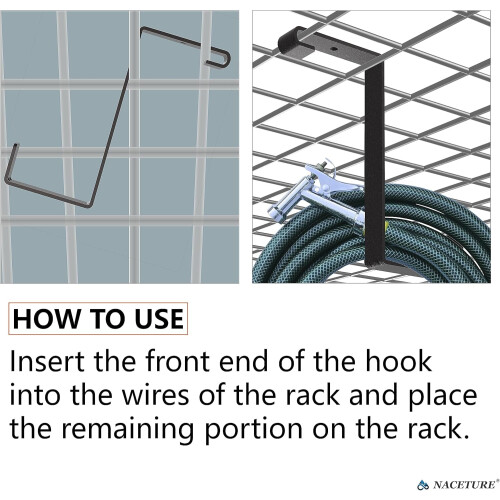 HOW TO USE

Insert the front end of the hook into the wires of the rack and place the remaining portion on the rack.

NACETURE®