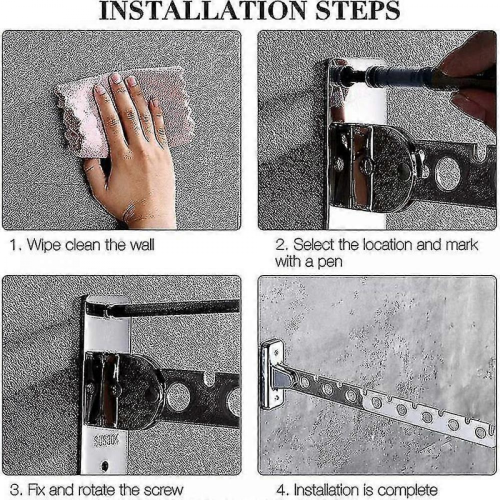 INSTALLATION STEPS

1. Wipe clean the wall

2. Select the location and mark with a pen

SUS304

3. Fix and rotate the screw

4. Installation is complete