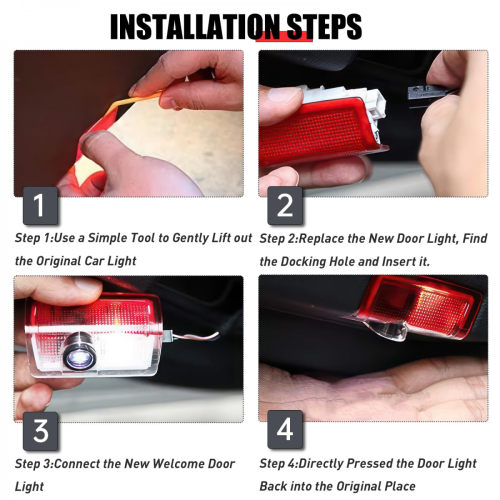 INSTALLATION STEPS

1

Step 1:Use a Simple Tool to Gently Lift out the Original Car Light

2

Step 2:Replace the New Door Light, Find the Docking Hole and Insert it.

3

Step 3:Connect the New Welcome Door Light

4

Step 4:Directly Pressed the Door Light Back into the Original Place