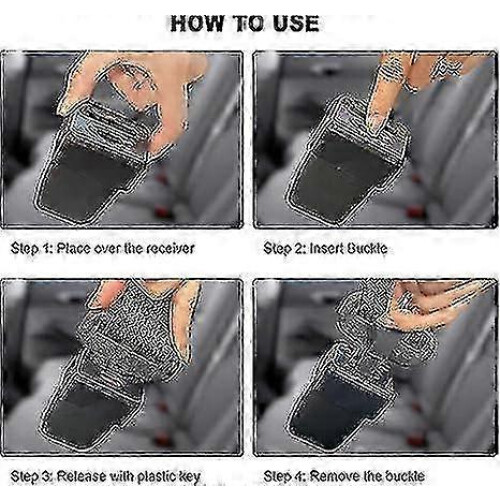 HOW TO USE

Step 1: Place over the receiver

Step 2: Insert Buckle

Step 3: Release with plastic key

Step 4: Remove the buckle