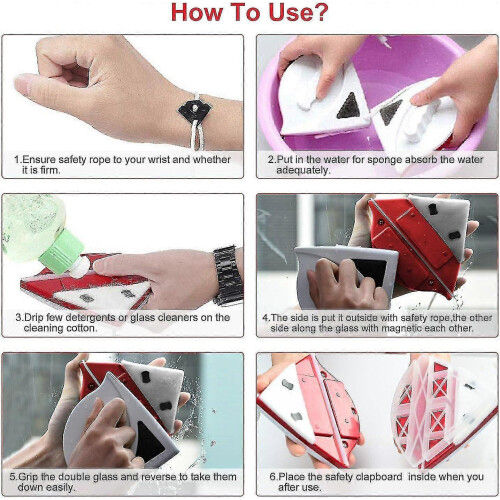 How To Use?

1.Ensure safety rope to your wrist and whether it is firm.

2.Put in the water for sponge absorb the water adequately.

3.Drip few detergents or glass cleaners on the cleaning cotton.

4.The side is put it outside with safety rope,the other side along the glass with magnetic each other.

5.Grip the double glass and reverse to take them down easily.

6.Place the safety clapboard inside when you after use.