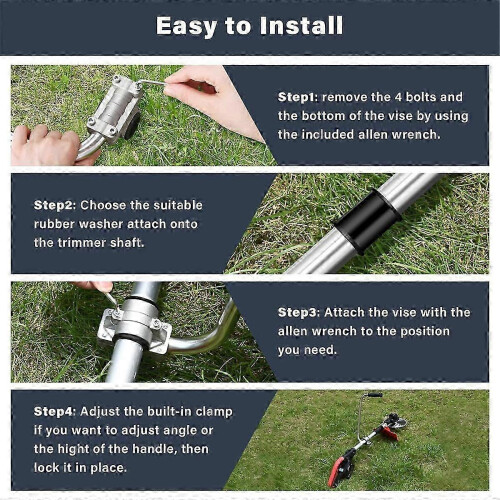 Easy to Install

Step1: remove the 4 bolts and the bottom of the vise by using the included allen wrench.

Step2: Choose the suitable rubber washer attach onto the trimmer shaft.

Step3: Attach the vise with the allen wrench to the position you need.

Step4: Adjust the built-in clamp if you want to adjust angle or the hight of the handle, then lock it in place.