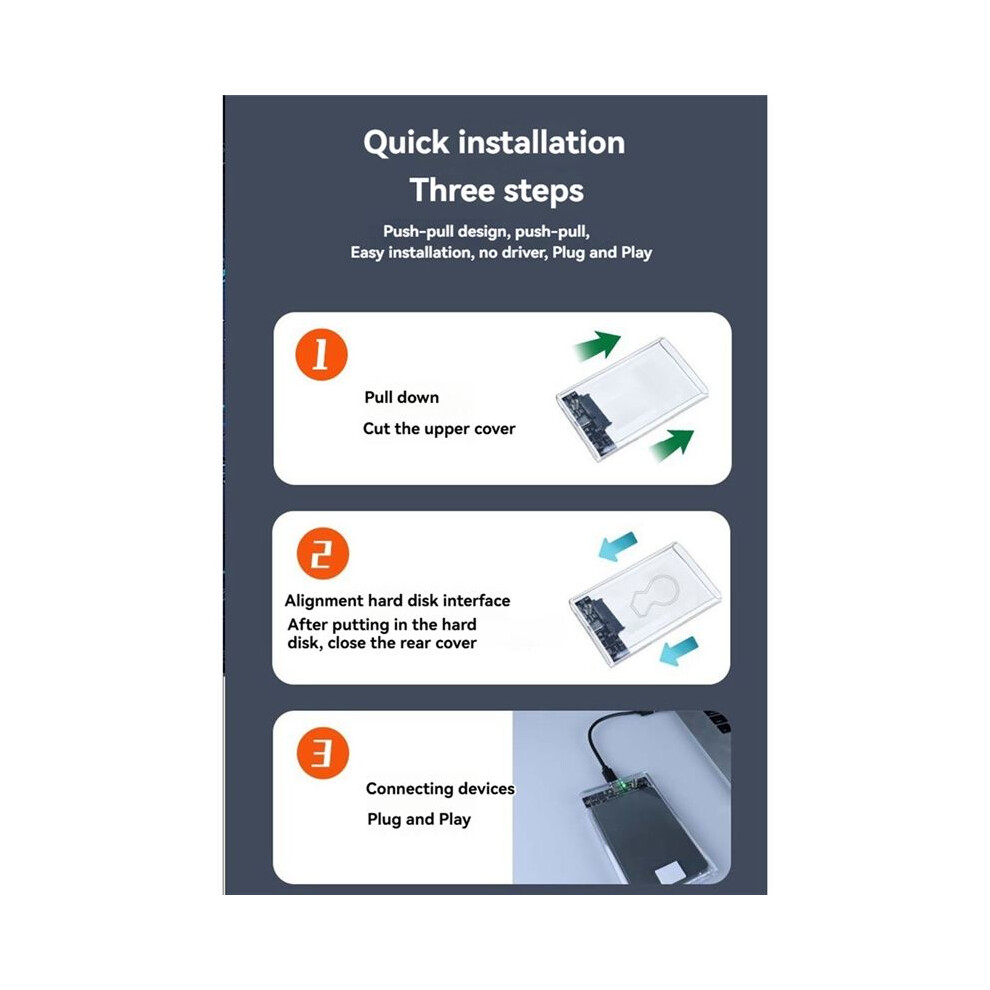 Quick installation
Three steps

Push-pull design, push-pull,
Easy installation, no driver, Plug and Play

1

Pull down
Cut the upper cover

2

Alignment hard disk interface
After putting in the hard disk, close the rear cover

3

Connecting devices
Plug and Play