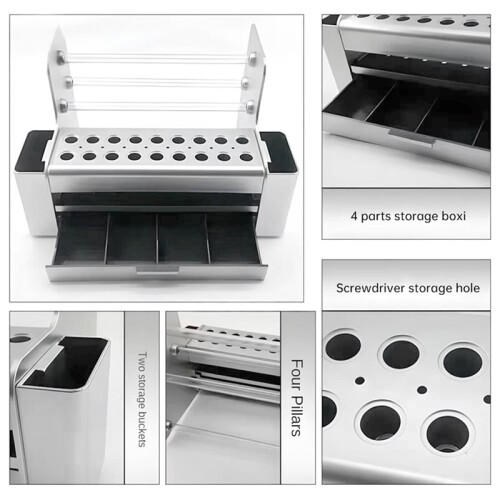 4 parts storage boxi

Screwdriver storage hole

Two storage buckets

Four Pillars