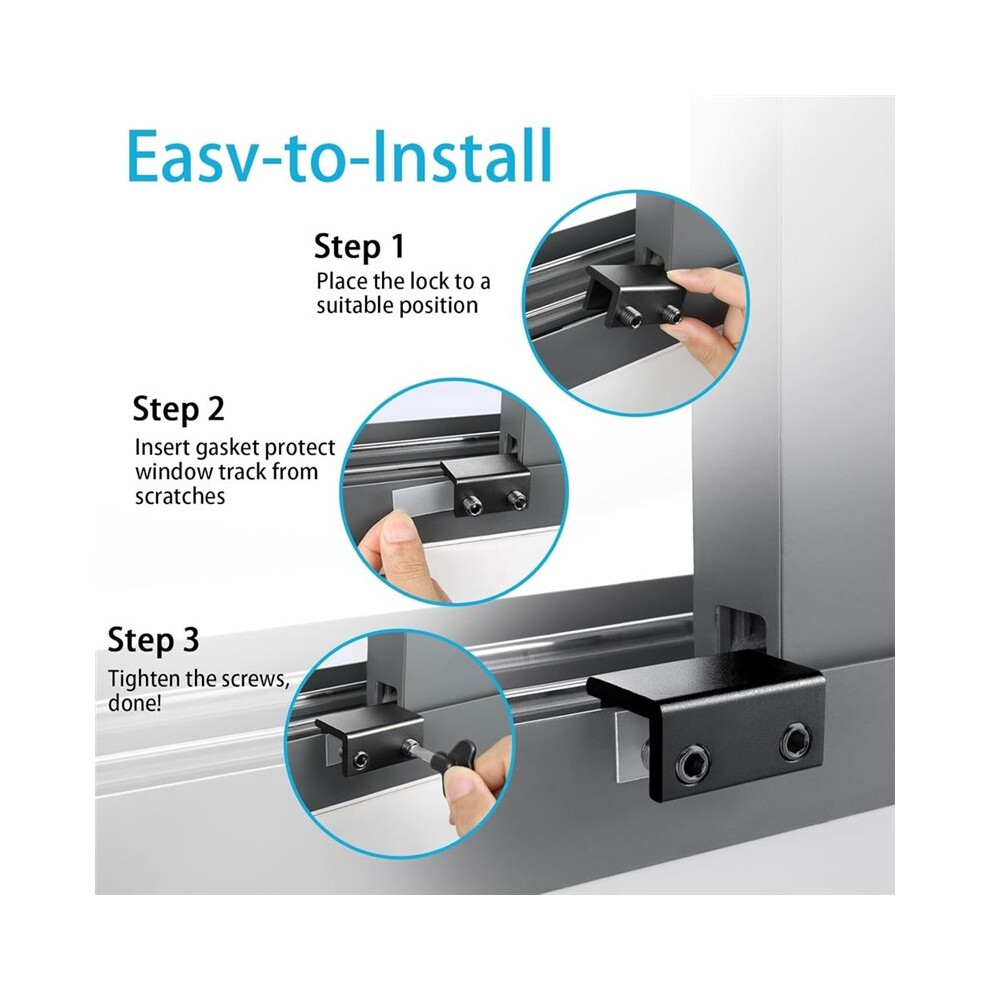 Easv-to-Install

Step 1
Place the lock to a suitable position

Step 2
Insert gasket protect window track from scratches

Step 3
Tighten the screws, done!