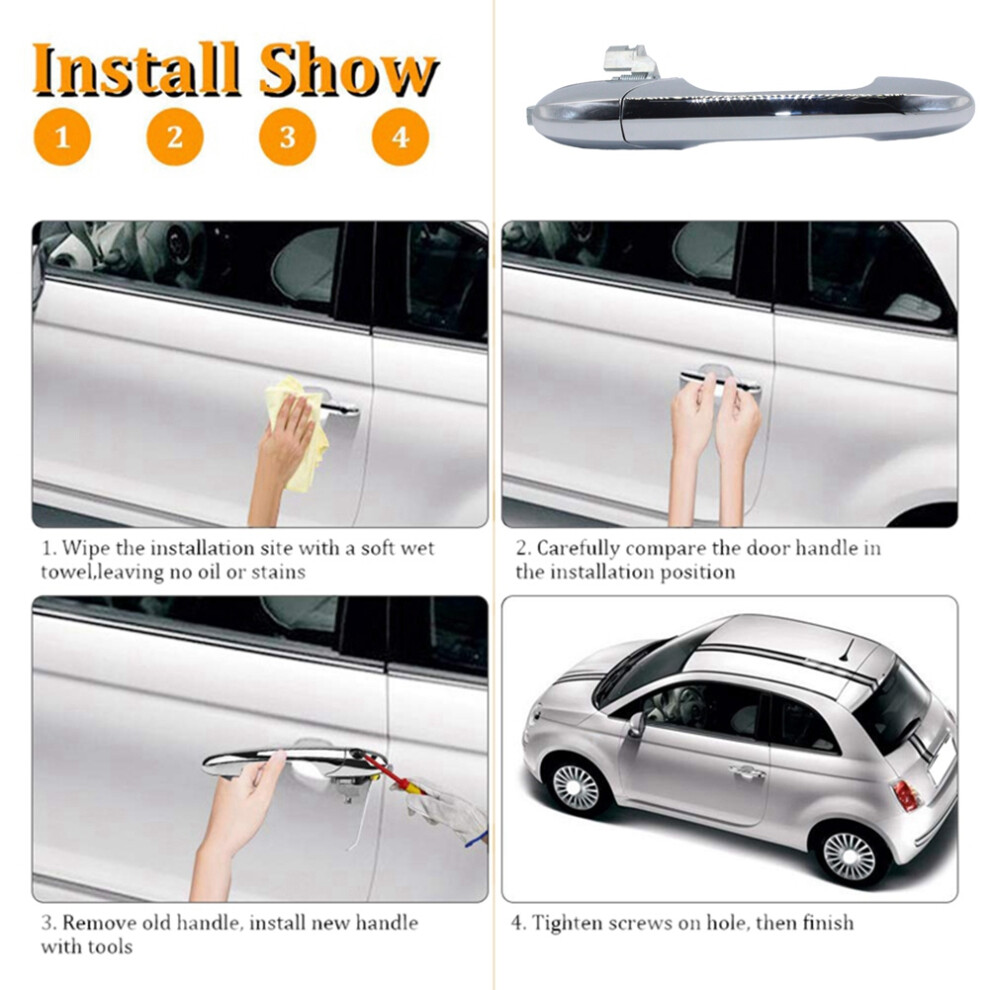 Install Show

1 2 3 4

1. Wipe the installation site with a soft wet towel,leaving no oil or stains

2. Carefully compare the door handle in the installation position

3. Remove old handle, install new handle with tools

4. Tighten screws on hole, then finish