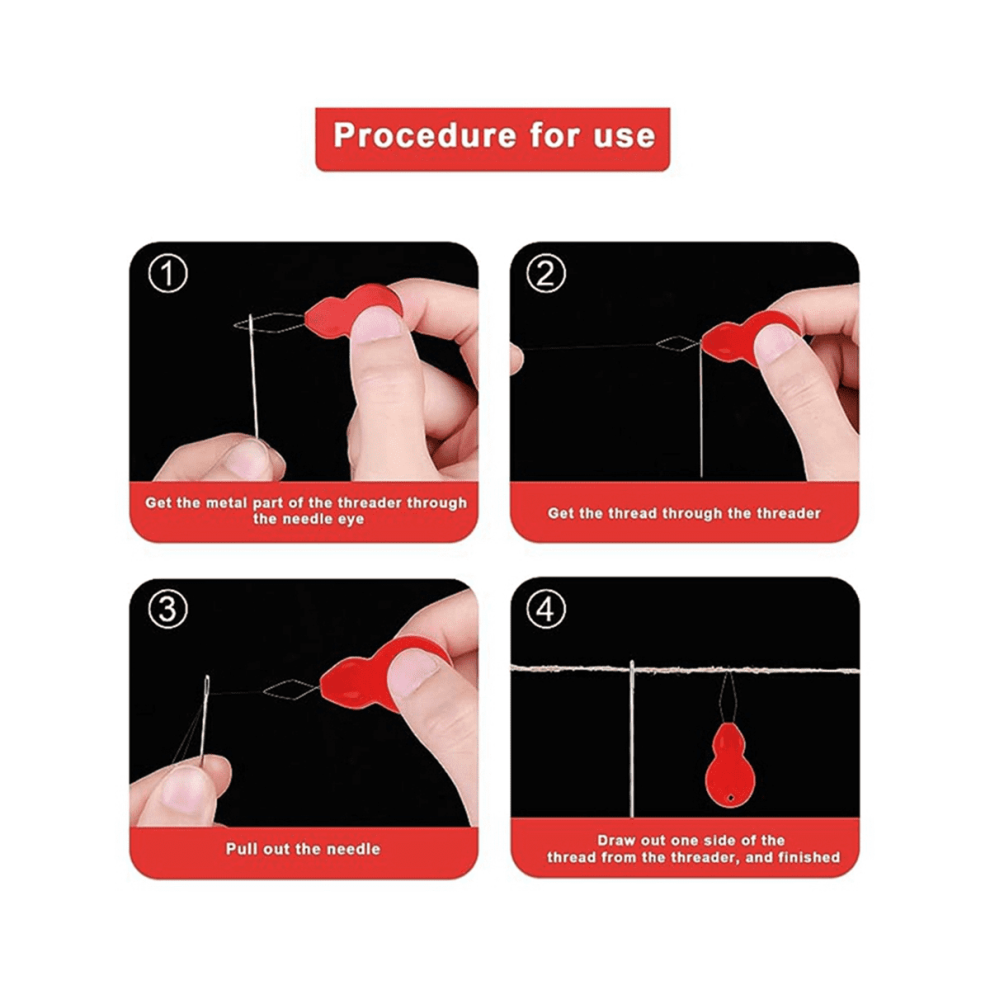 Procedure for use

①
Get the metal part of the threader through the needle eye

②
Get the thread through the threader

③
Pull out the needle

④
Draw out one side of the thread from the threader, and finished