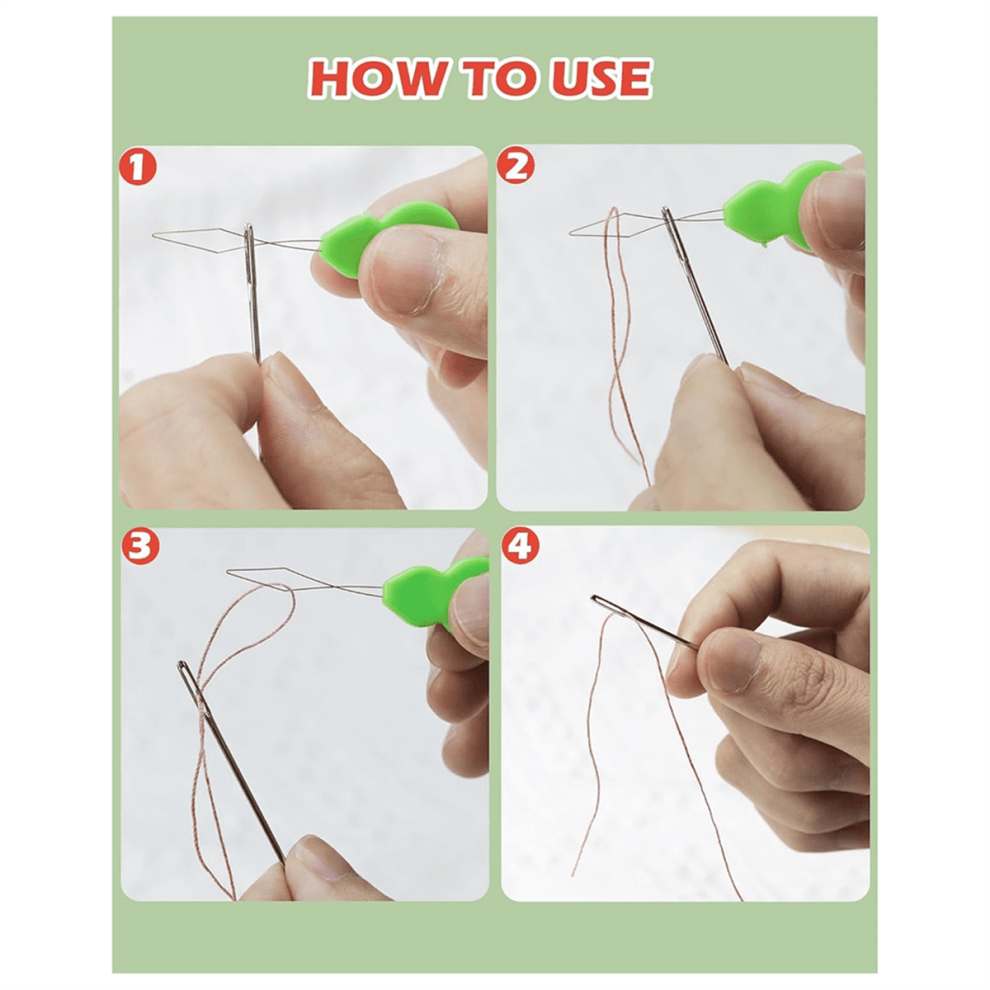 HOW TO USE

1

2

3

4