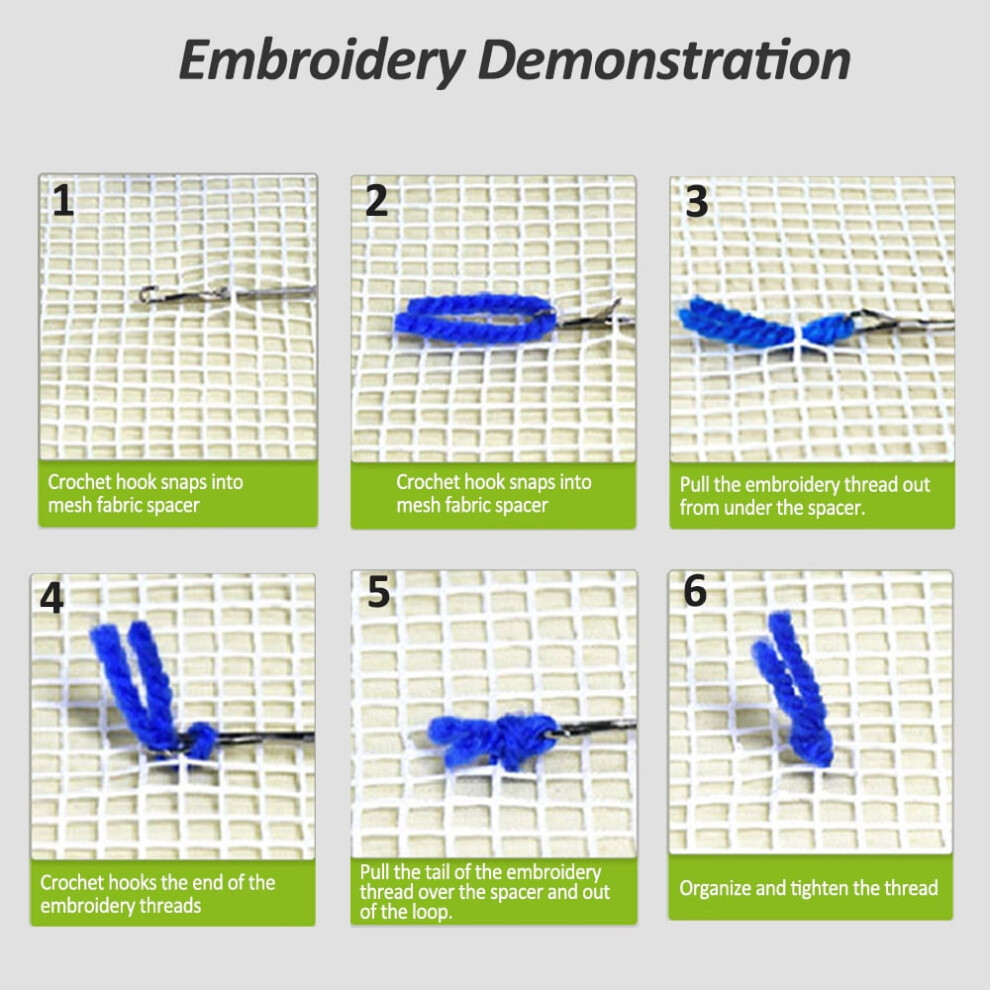 Embroidery Demonstration

1

Crochet hook snaps into mesh fabric spacer

2

Crochet hook snaps into mesh fabric spacer

3

Pull the embroidery thread out from under the spacer.

4

Crochet hooks the end of the embroidery threads

5

Pull the tail of the embroidery thread over the spacer and out of the loop.

6

Organize and tighten the thread