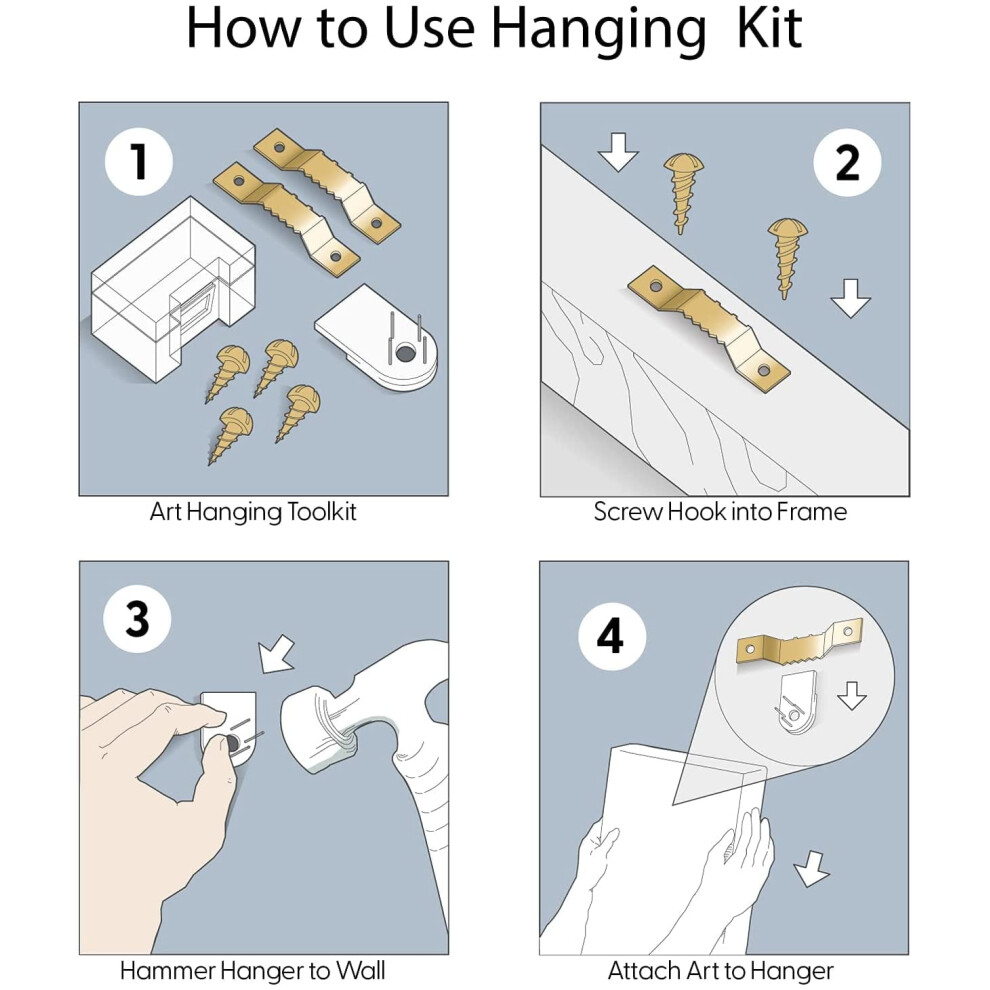 How to Use Hanging Kit

1

Art Hanging Toolkit

2

Screw Hook into Frame

3

Hammer Hanger to Wall

4

Attach Art to Hanger