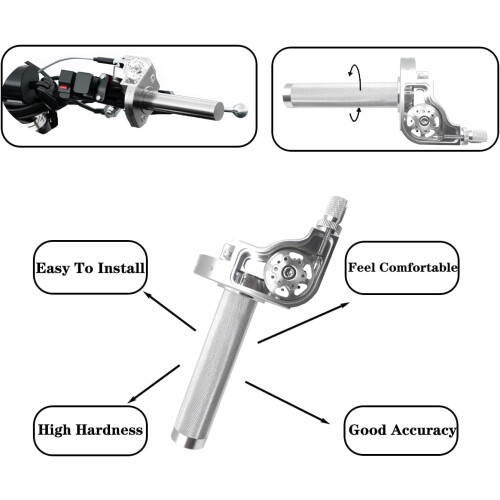 Easy To Install

Feel Comfortable

High Hardness

Good Accuracy