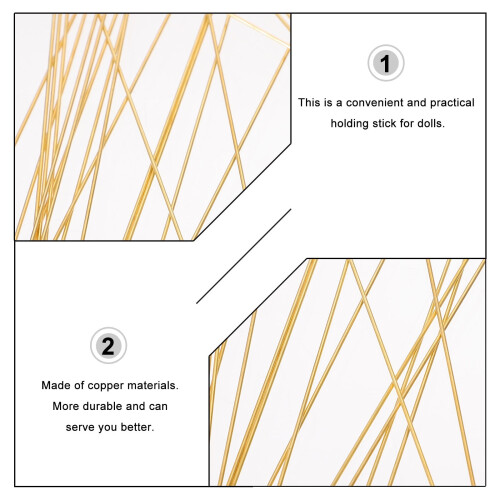 1

This is a convenient and practical holding stick for dolls.

2

Made of copper materials. More durable and can serve you better.