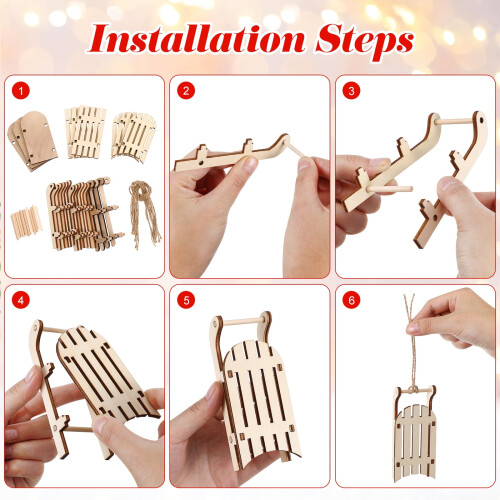 Installation Steps

1

2

3

4

5

6