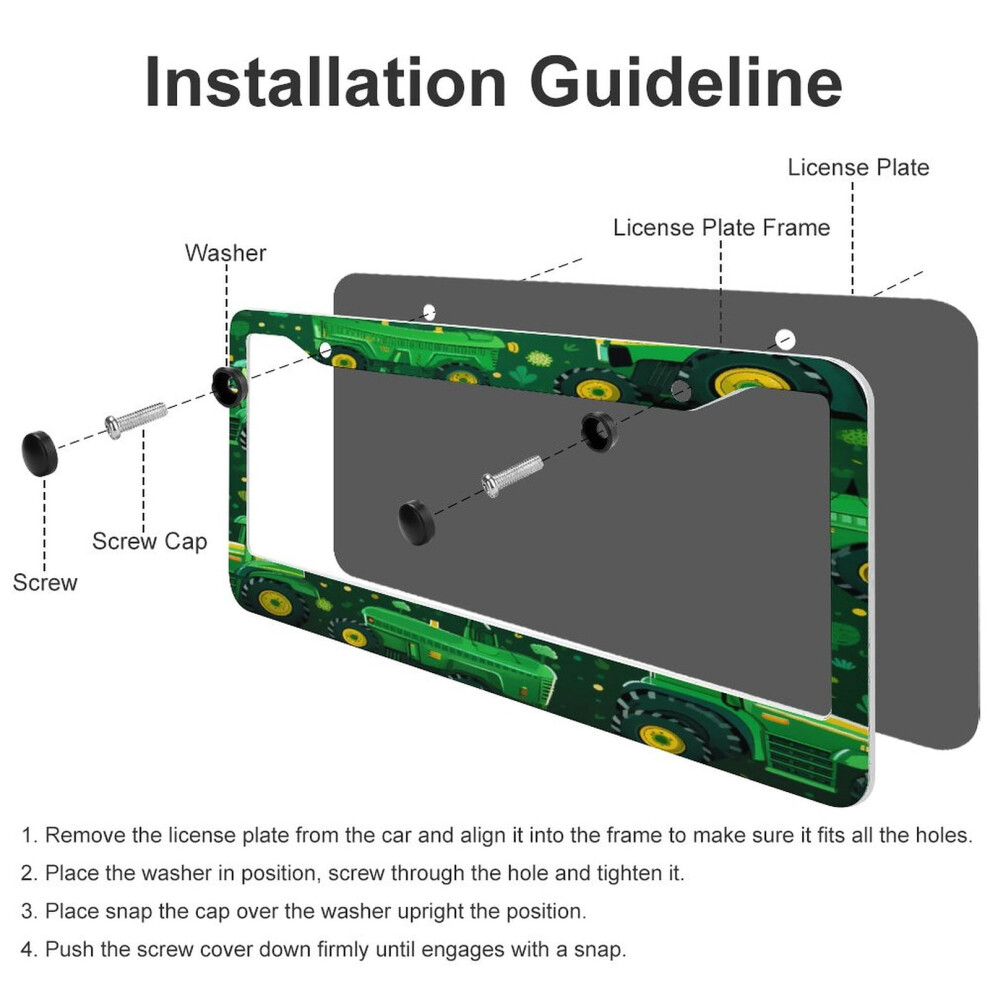 Installation Guideline

License Plate

License Plate Frame

Washer

Screw Cap

Screw

1. Remove the license plate from the car and align it into the frame to make sure it fits all the holes.
2. Place the washer in position, screw through the hole and tighten it.
3. Place snap the cap over the washer upright the position.
4. Push the screw cover down firmly until engages with a snap.