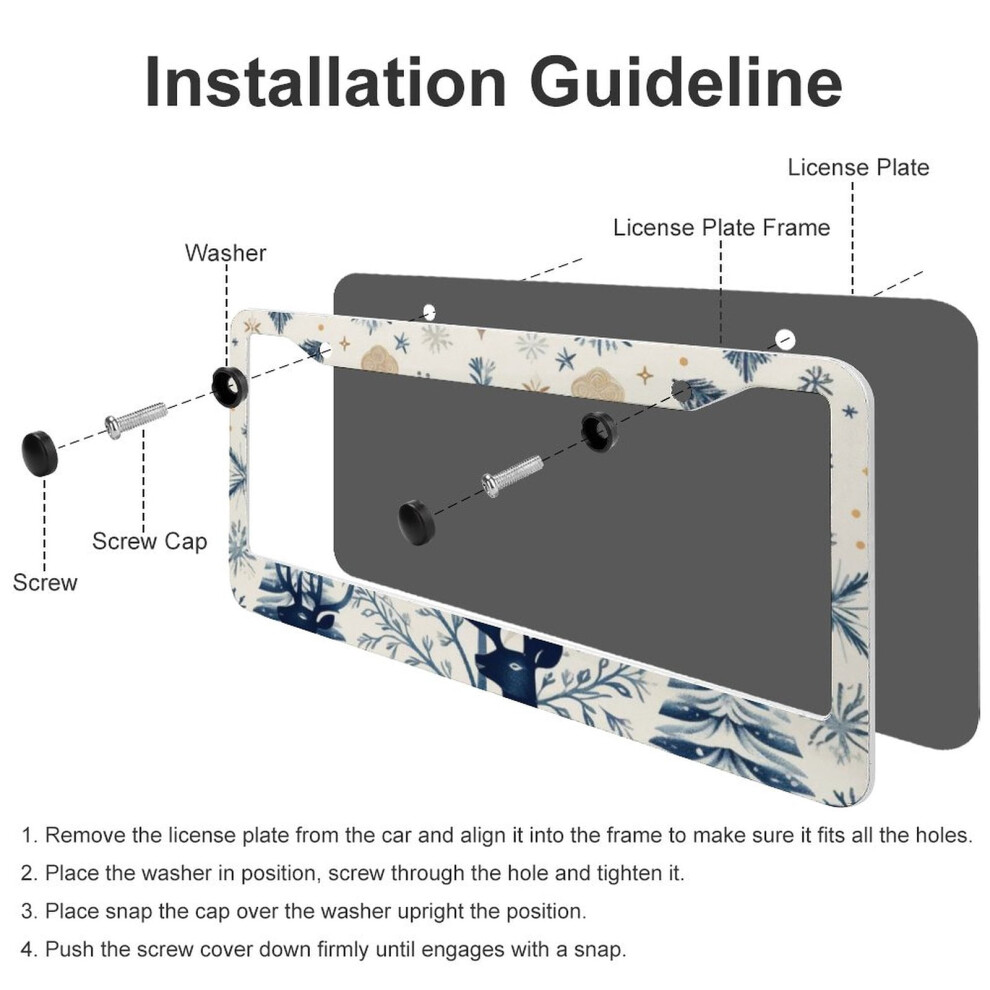 Installation Guideline

License Plate

License Plate Frame

Washer

Screw Cap

Screw

1. Remove the license plate from the car and align it into the frame to make sure it fits all the holes.
2. Place the washer in position, screw through the hole and tighten it.
3. Place snap the cap over the washer upright the position.
4. Push the screw cover down firmly until engages with a snap.